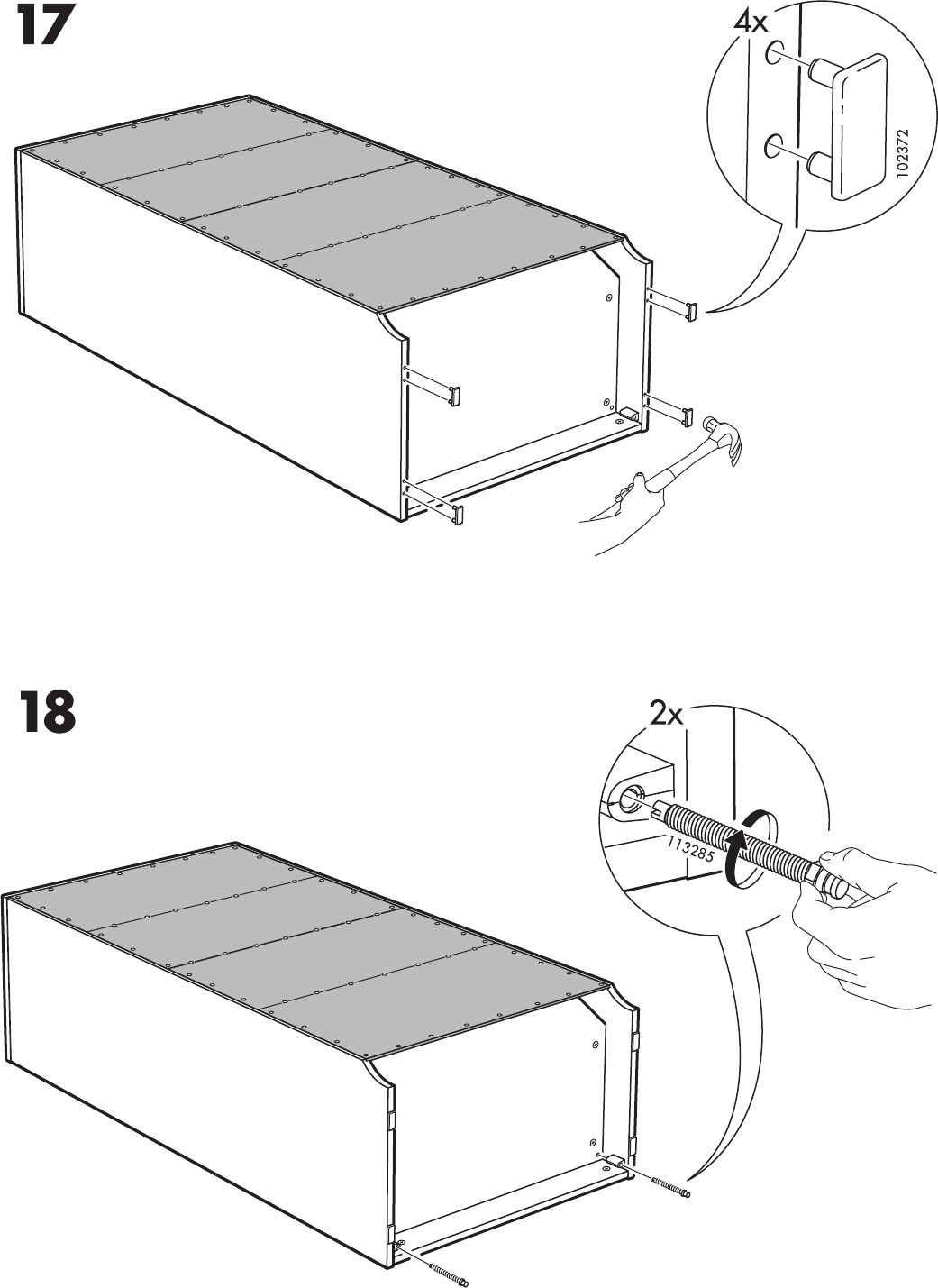 17

4x

102372

18

2x

113285