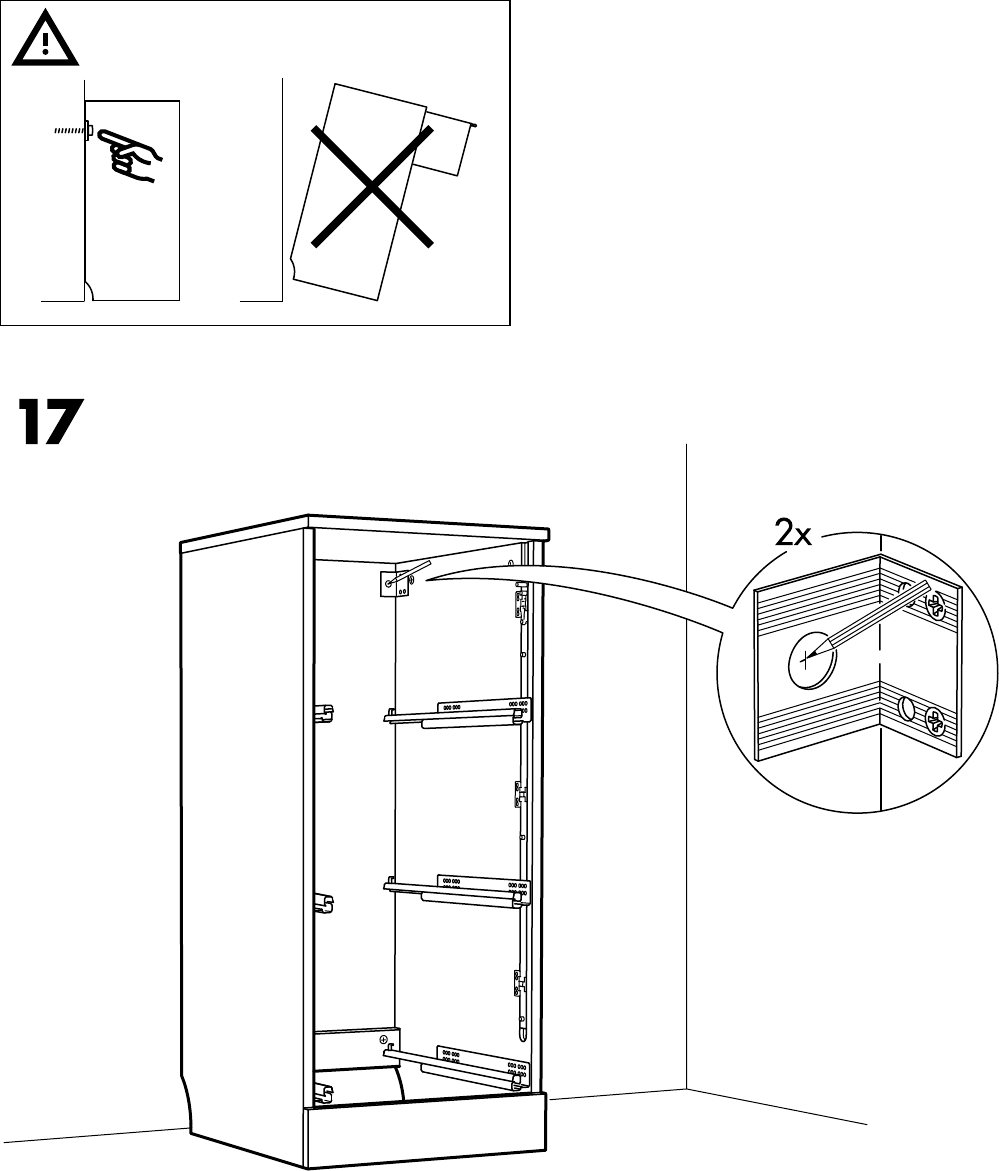 17

2x