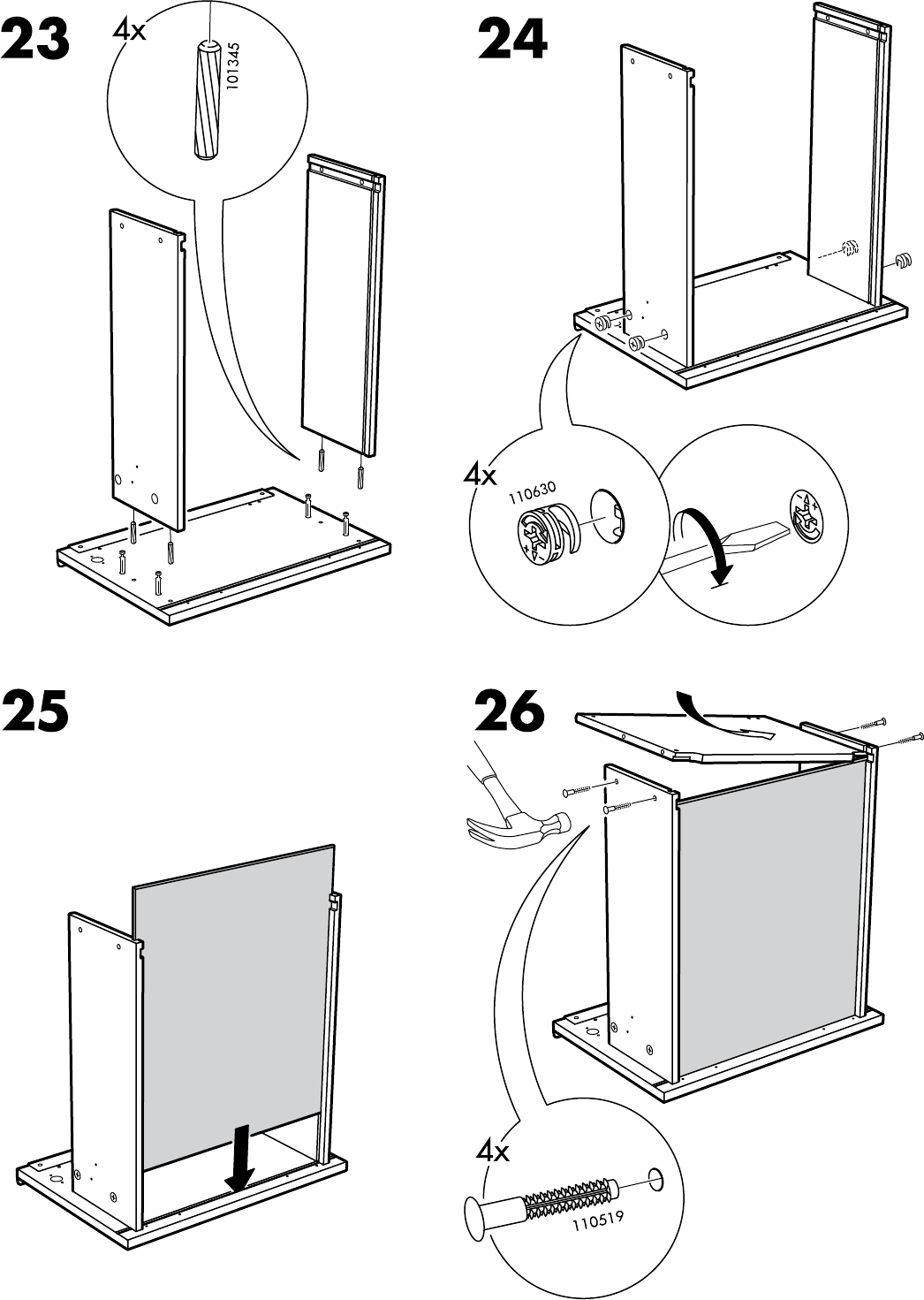 23
4x
101345

24
4x
110630

25

26
4x
110519