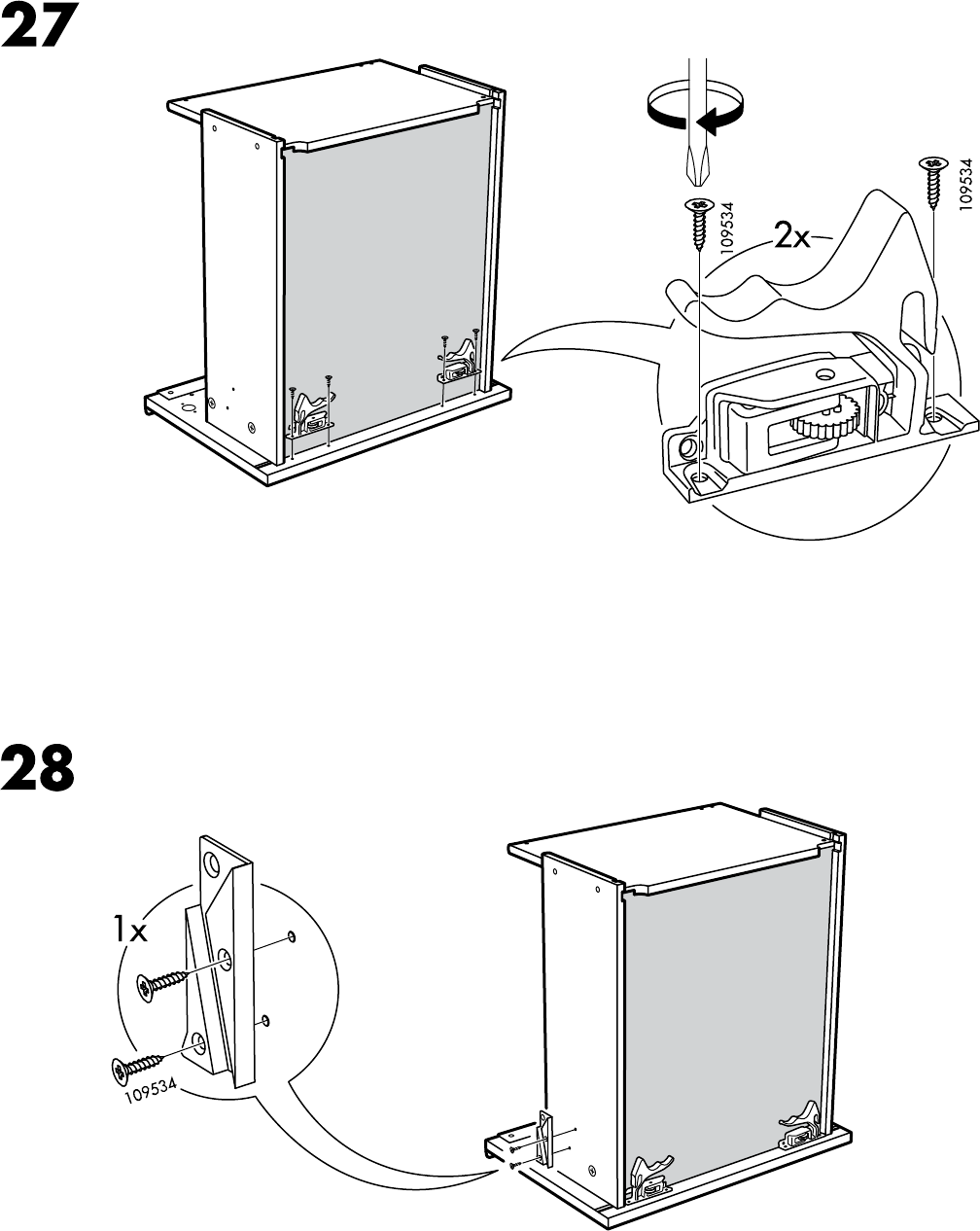 27

109534

2x

109534

28

1x

109534