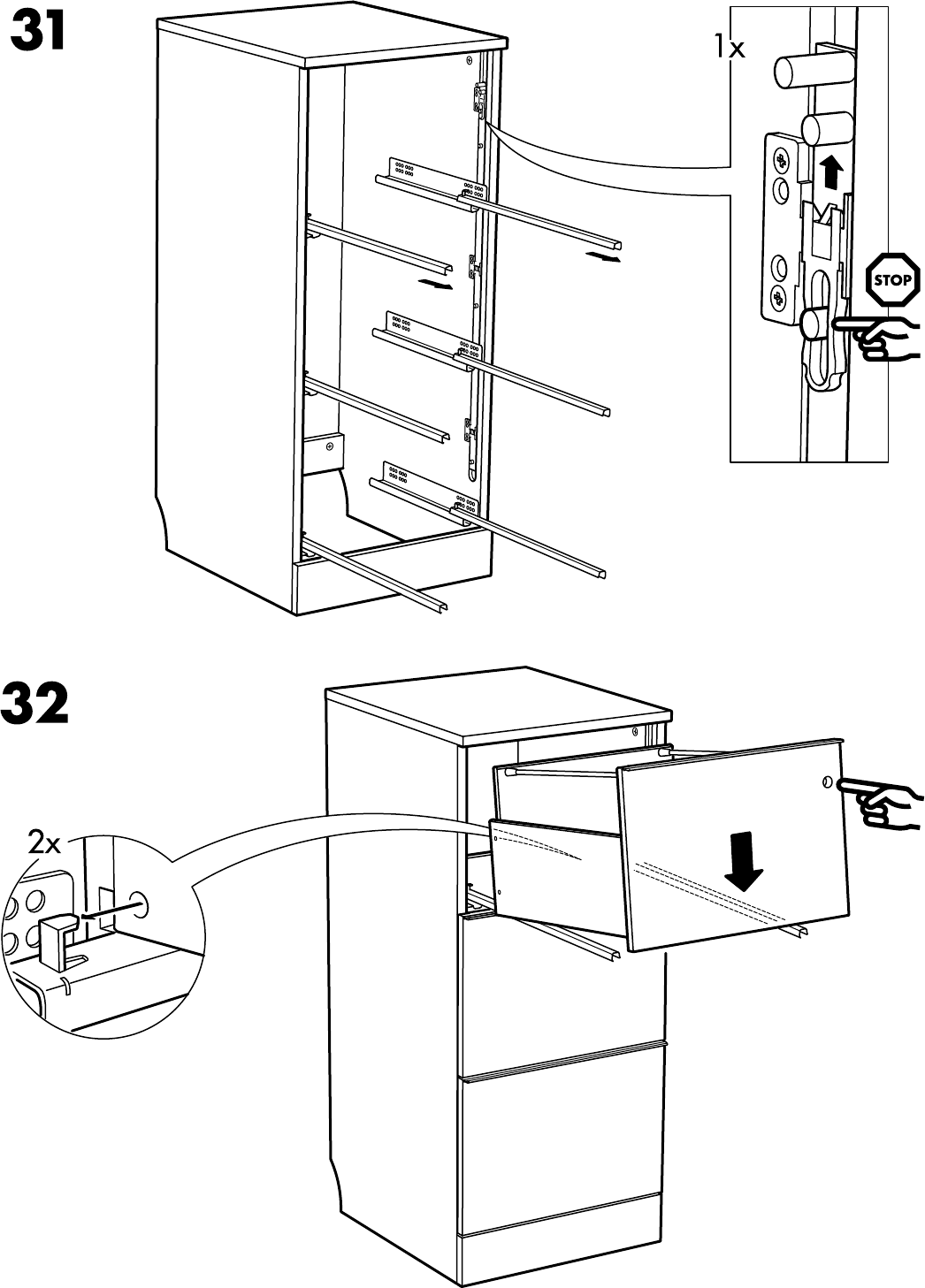 31

1x

STOP

32

2x