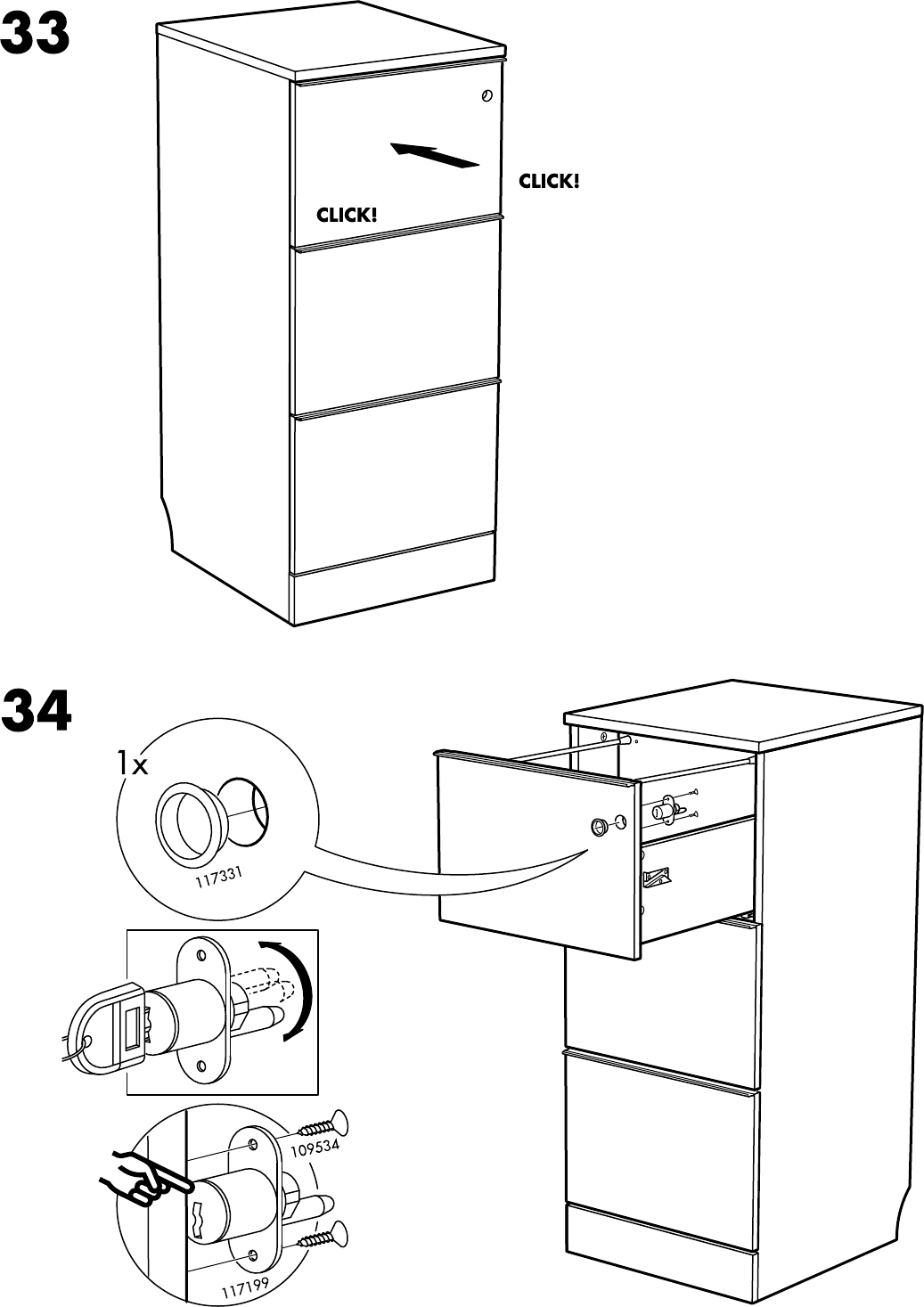 33

CLICK!

CLICK!

34

1x

117331

109534

117199