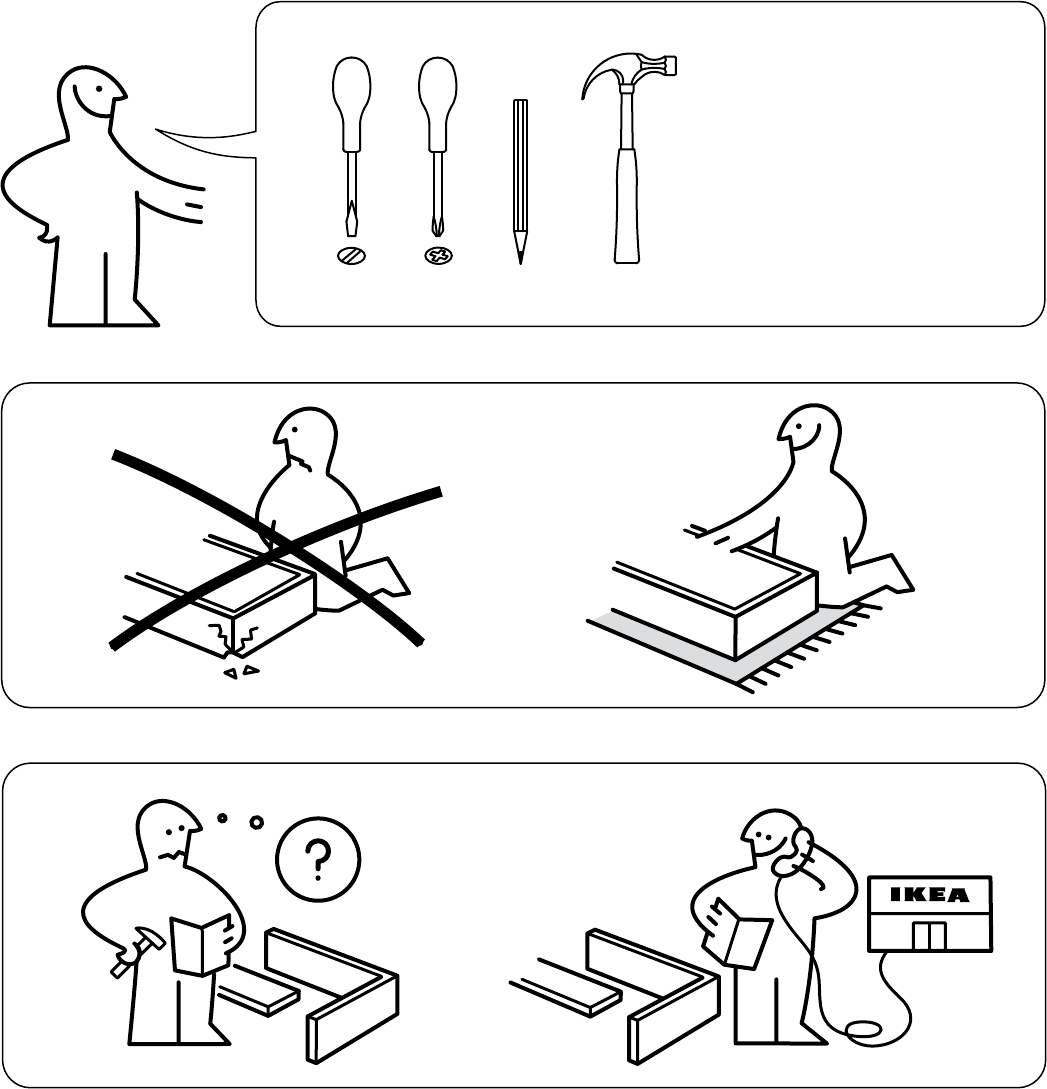 ?

IKEA