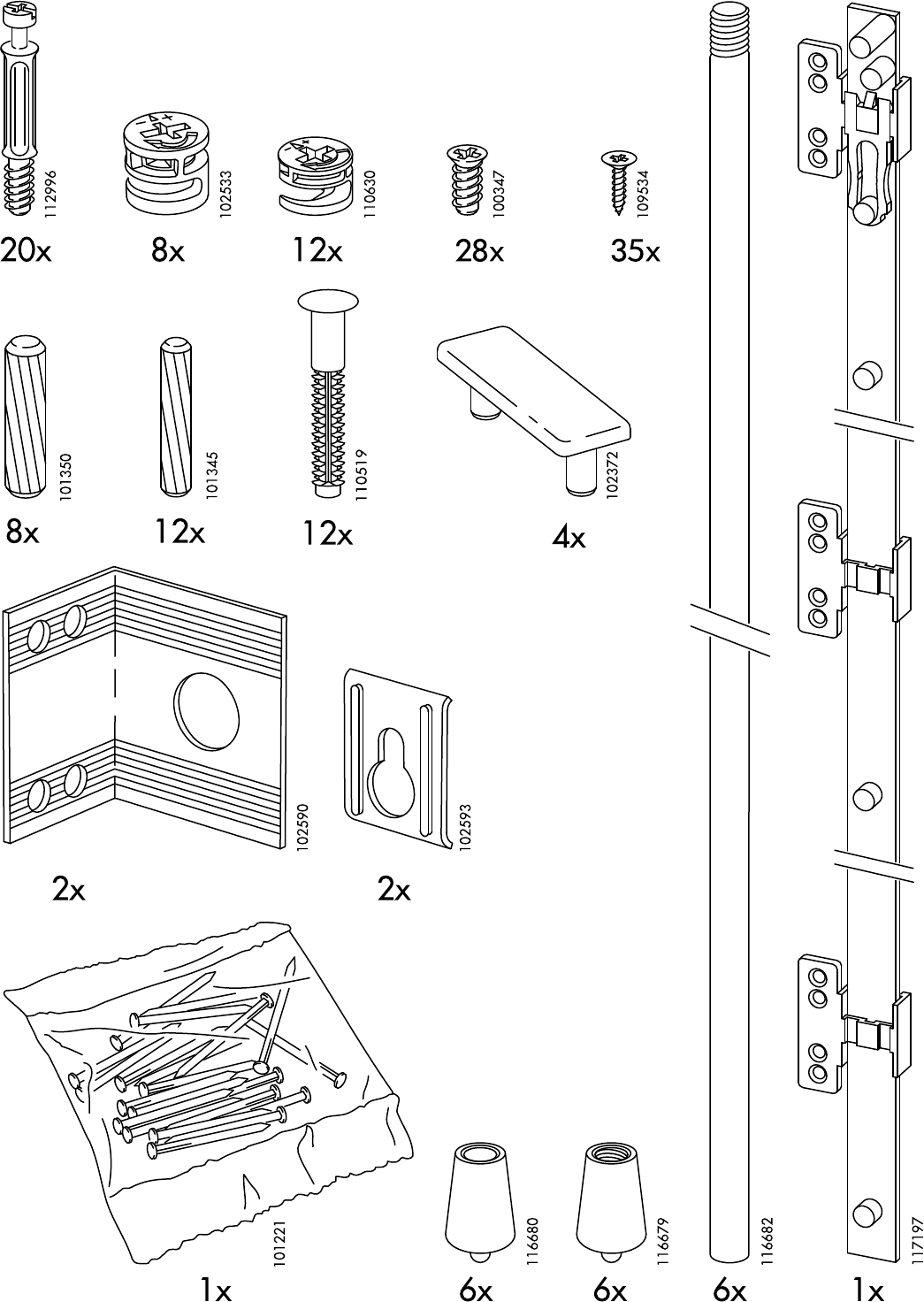 112996
20x

102533
8x

110630
12x

100347
28x

109534
35x

101350
8x

101345
12x

110519
12x

102372
4x

102590
2x

102593
2x

101221
1x

116680
6x

116679
6x

116682
6x

117197
1x