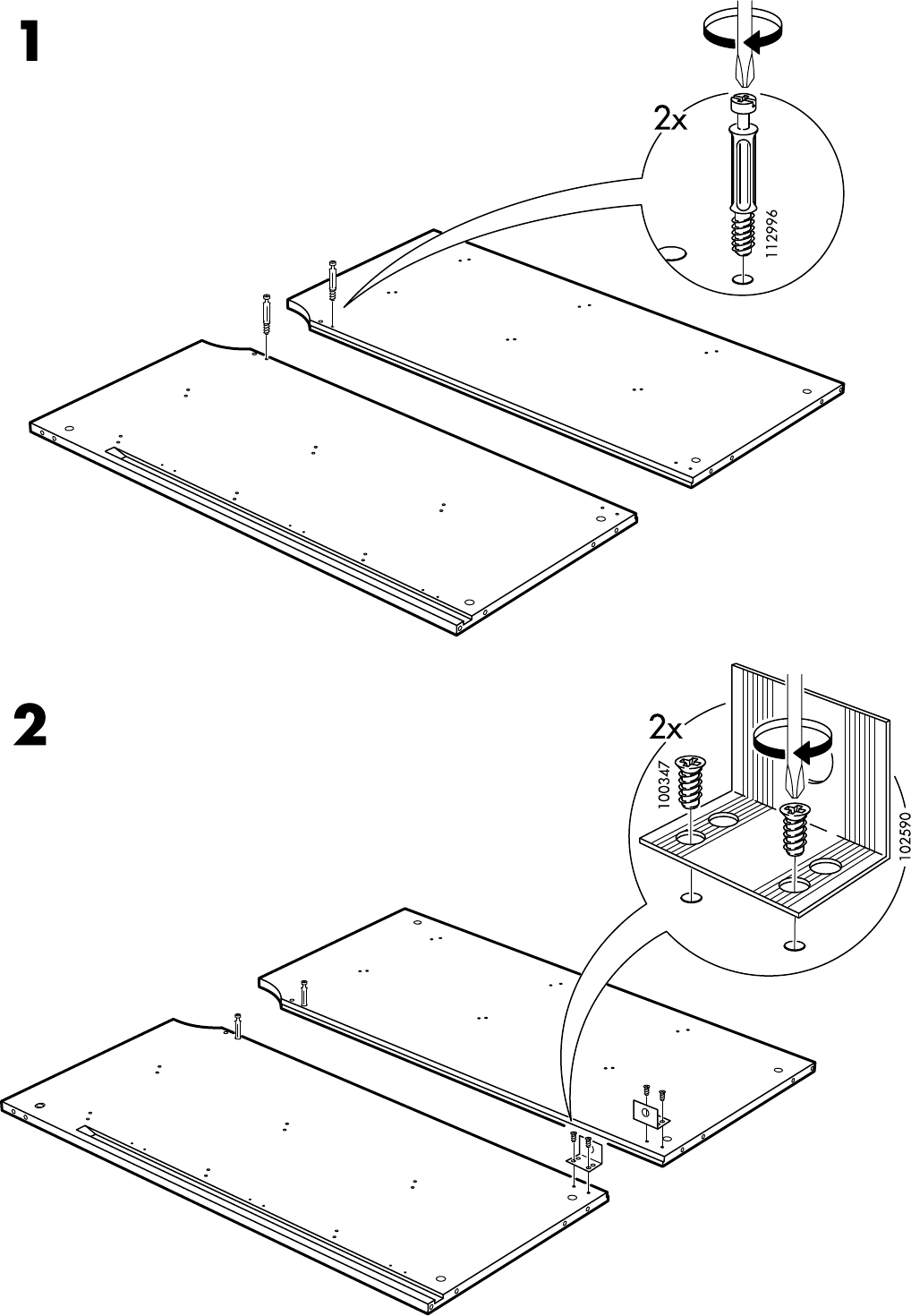 1

2x

112996

2

2x

100347

102590