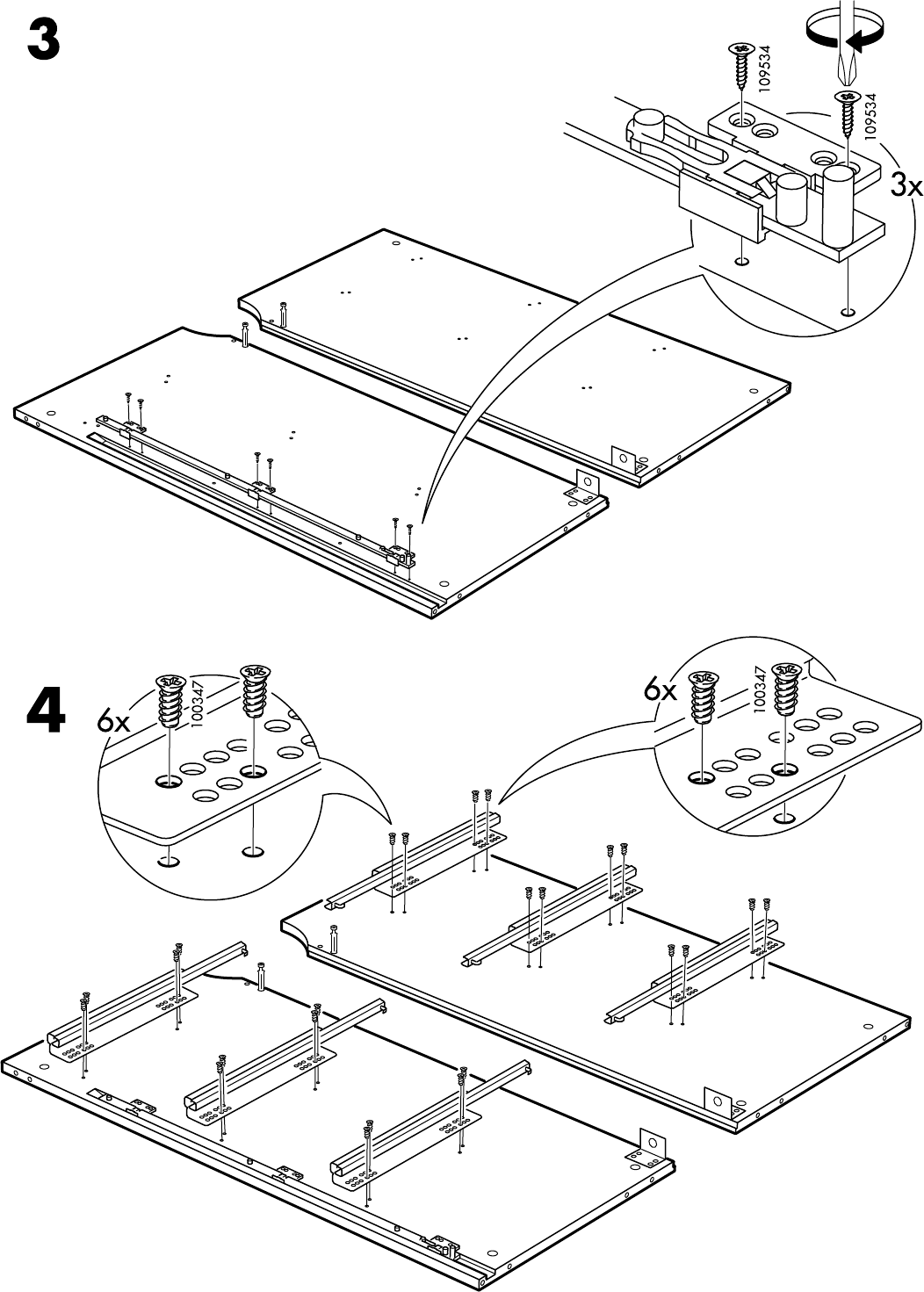 3

109534

109534

3x

4

6x

100347

6x

100347