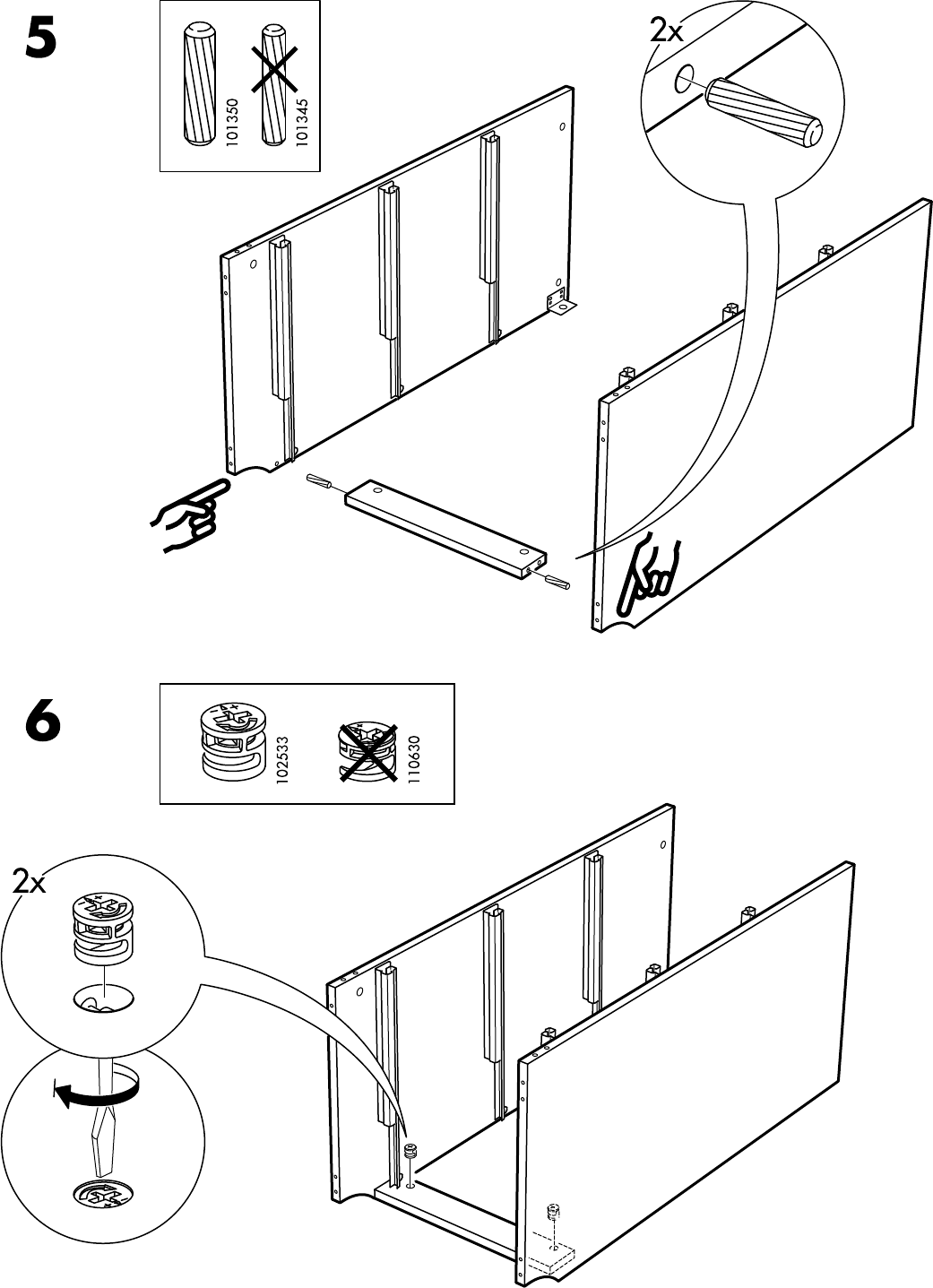 5

101350

101345

2x

6

102533

110630

2x