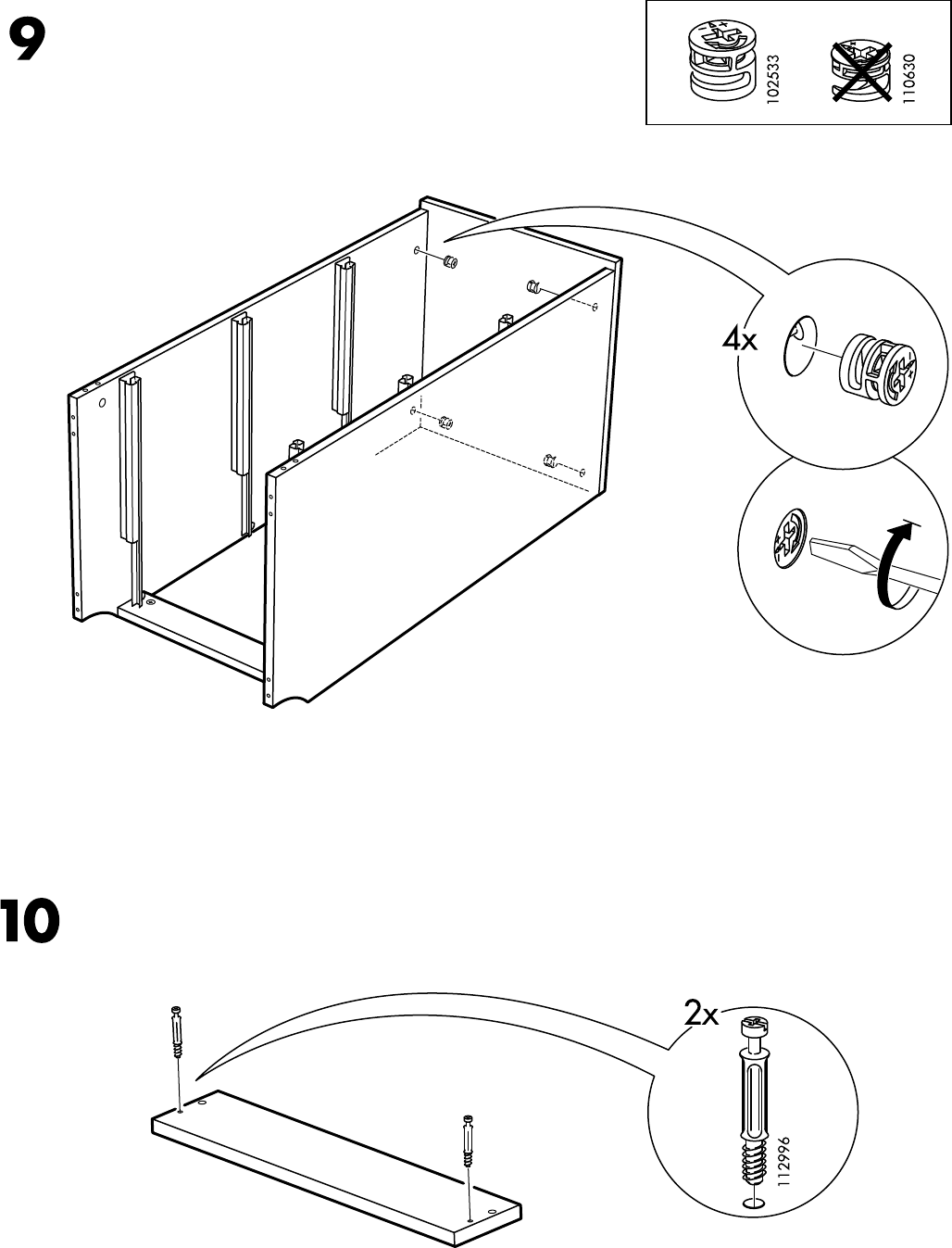 9

102533

110630

4x

10

2x

112996