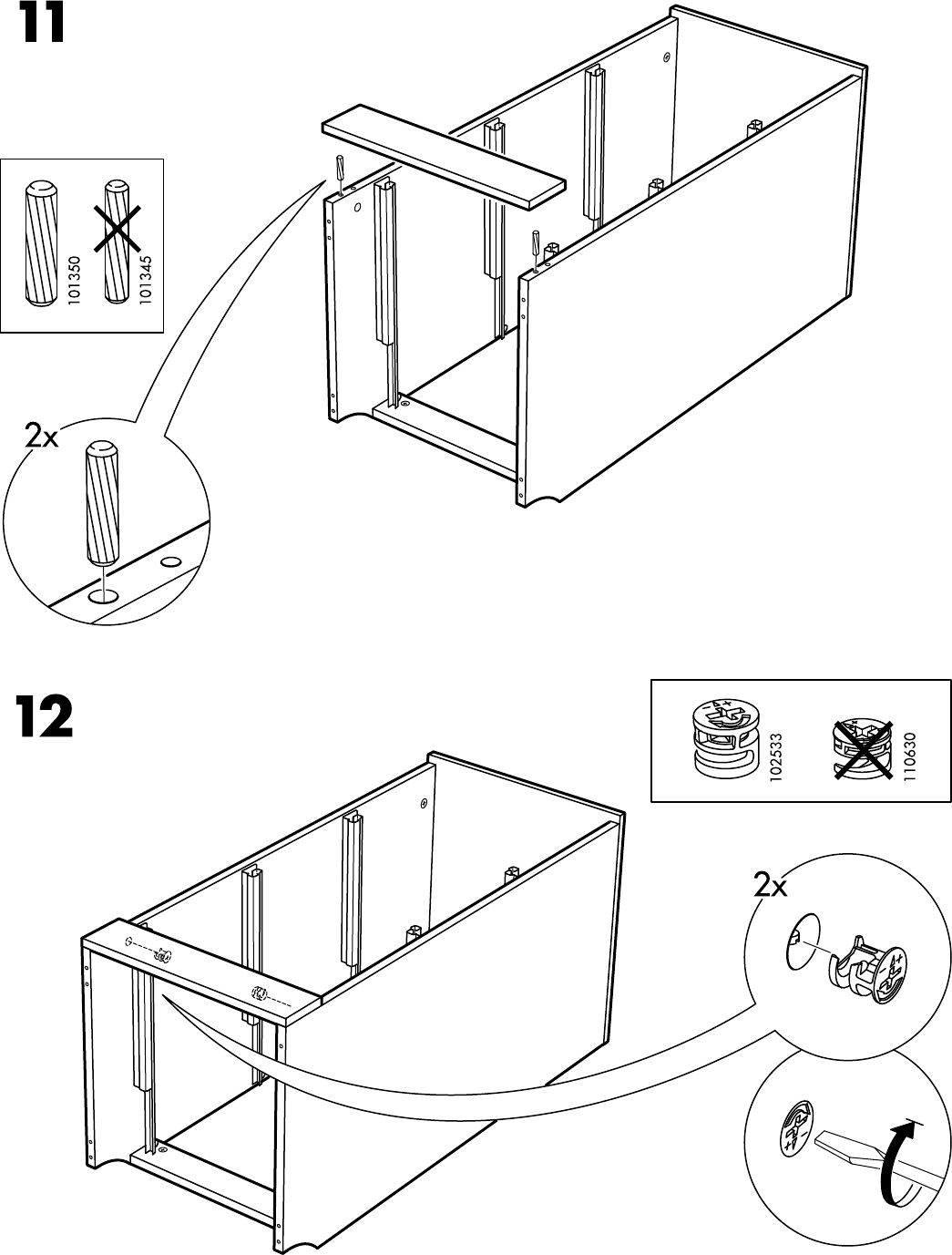 11

101350

101345

2x

12

102533

110630

2x