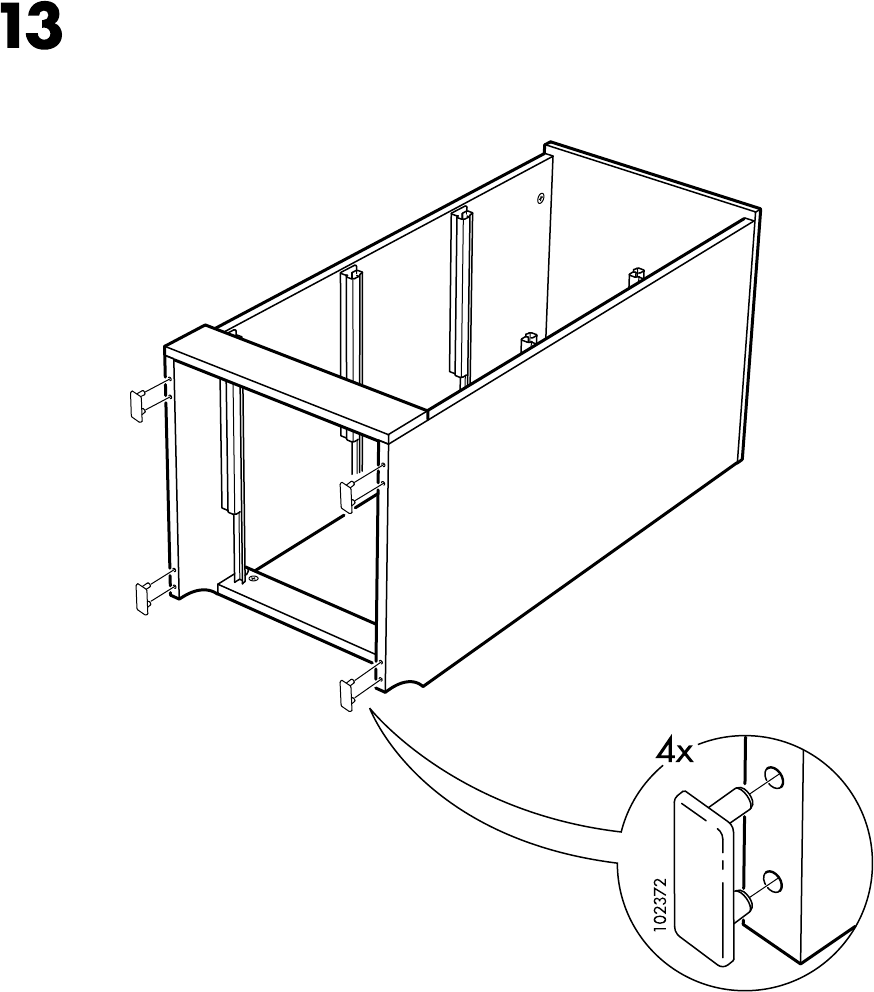 13

4x

102372