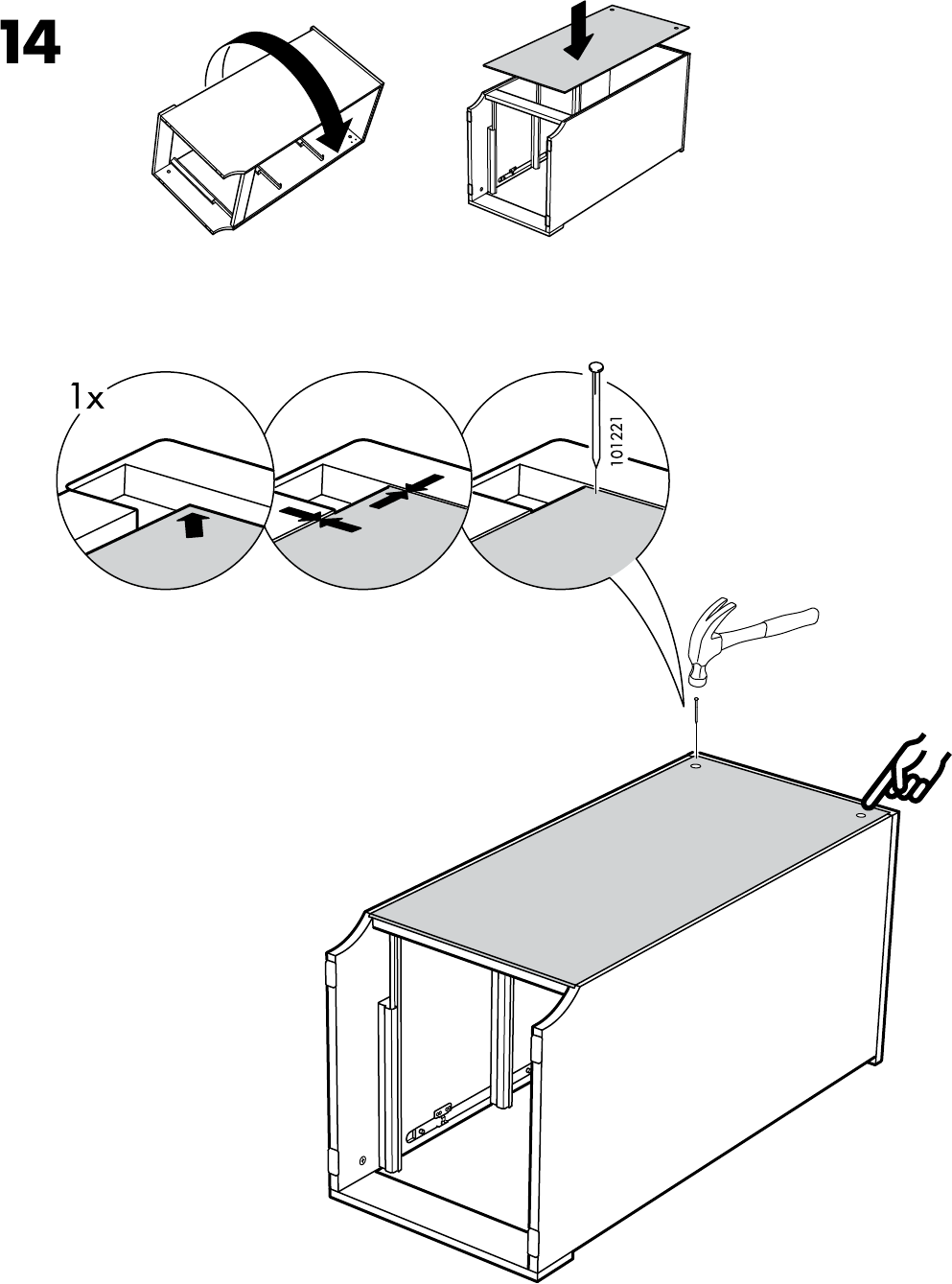 14

1x

101221