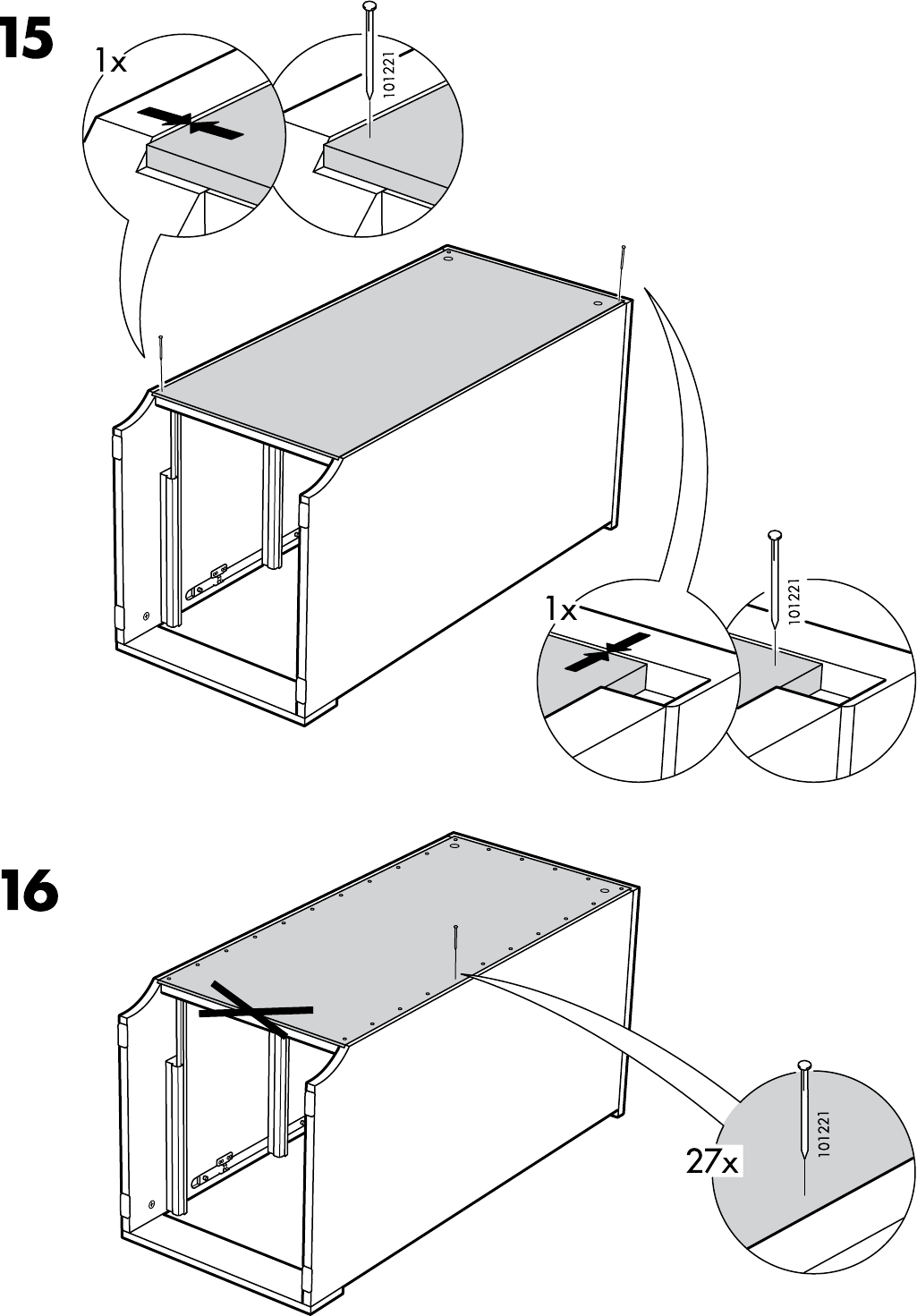 15

1x

101221

1x

101221

16

27x

101221