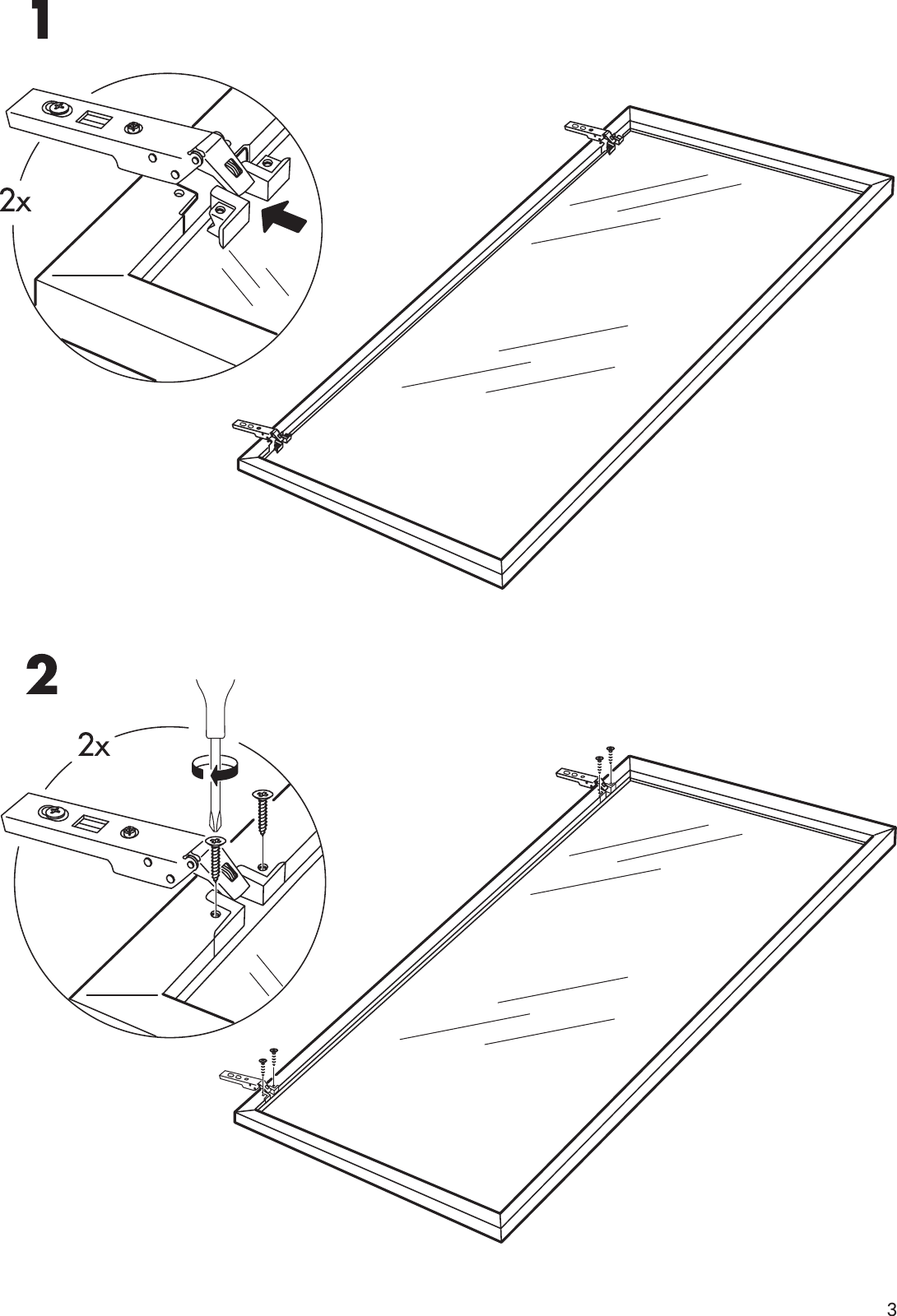 1

2x

2

2x

3