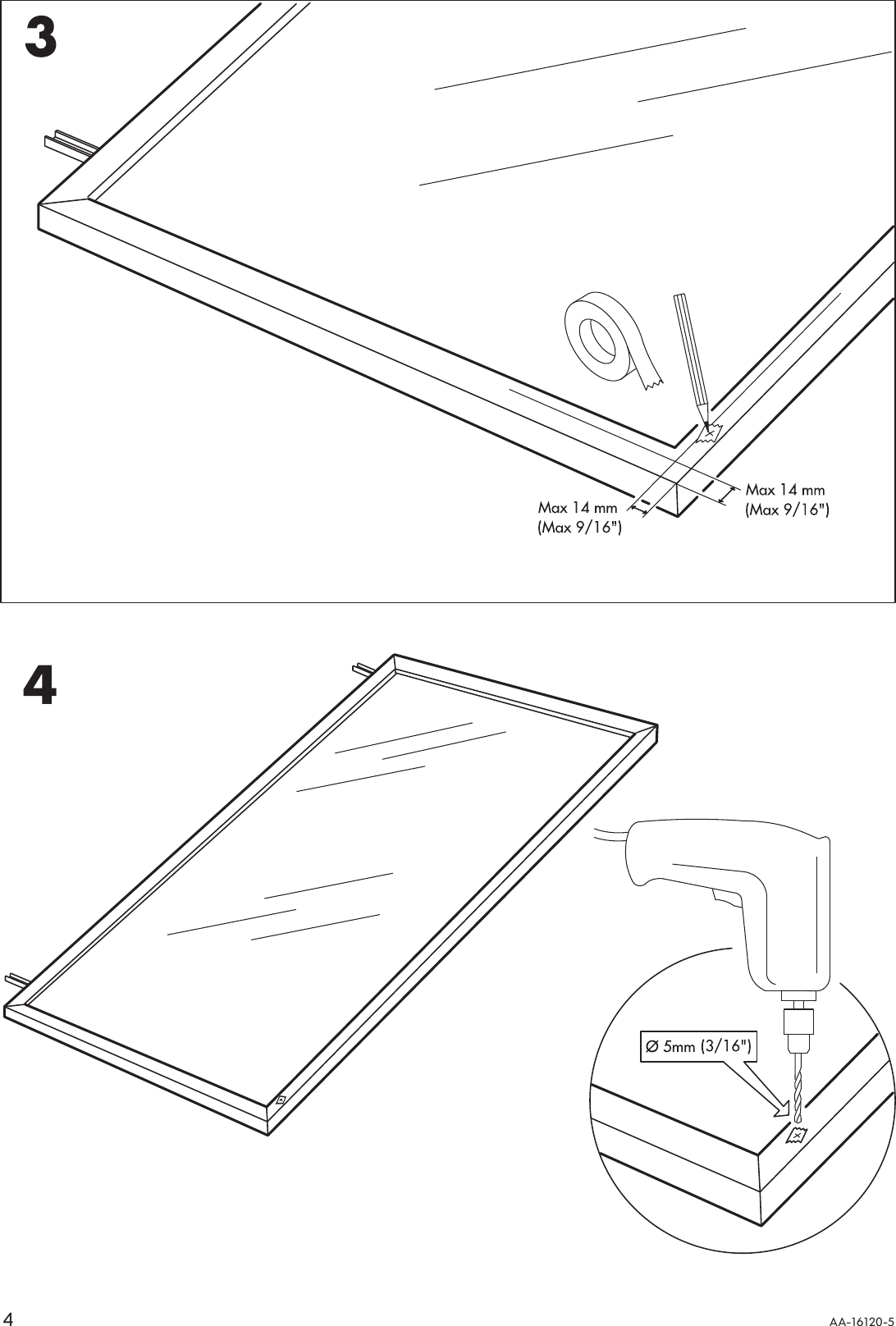 3

Max 14 mm
(Max 9/16")

Max 14 mm
(Max 9/16")

4

Ø 5mm (3/16")

4

AA-16120-5