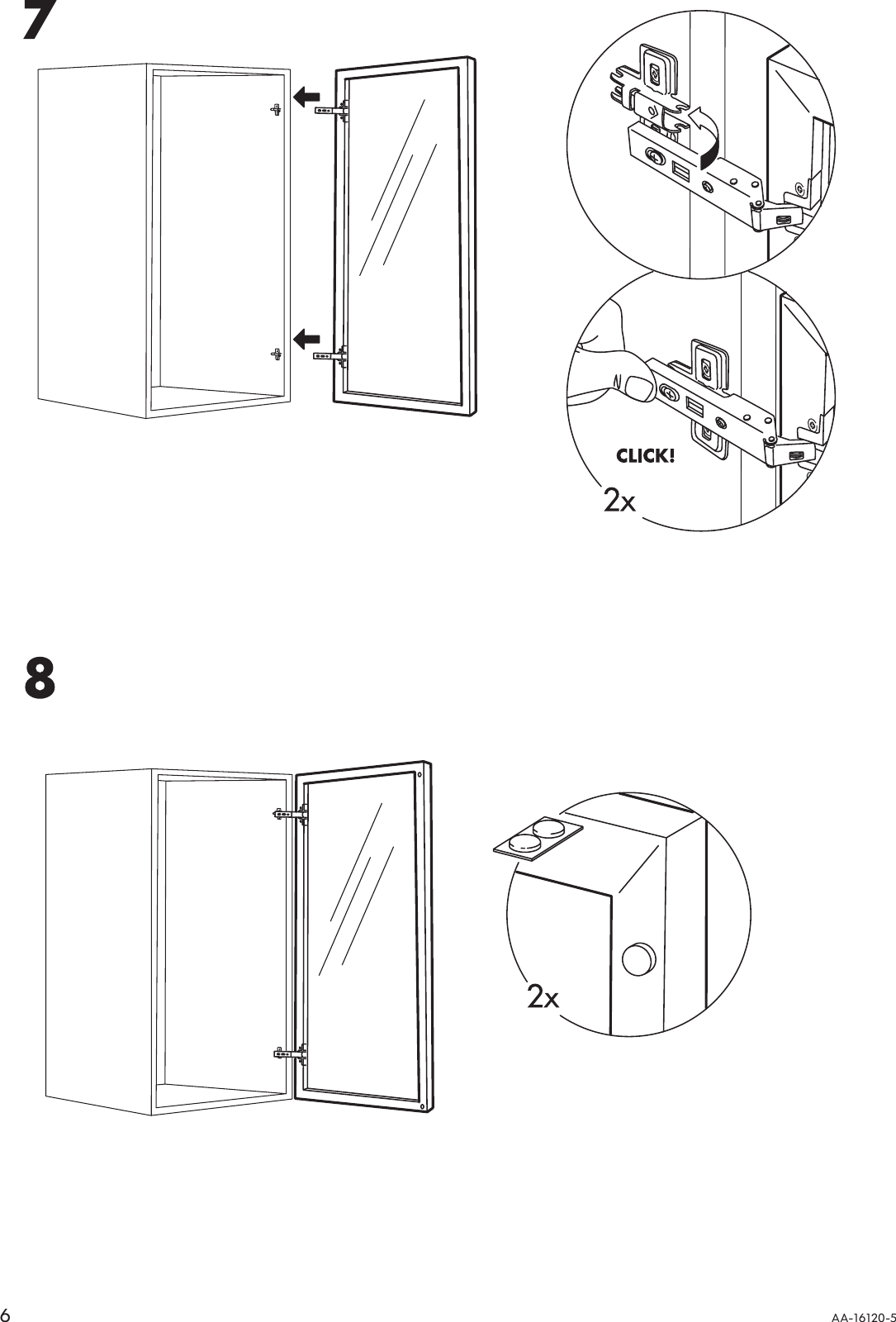 7

CLICK!

2x

8

2x

6

AA-16120-5