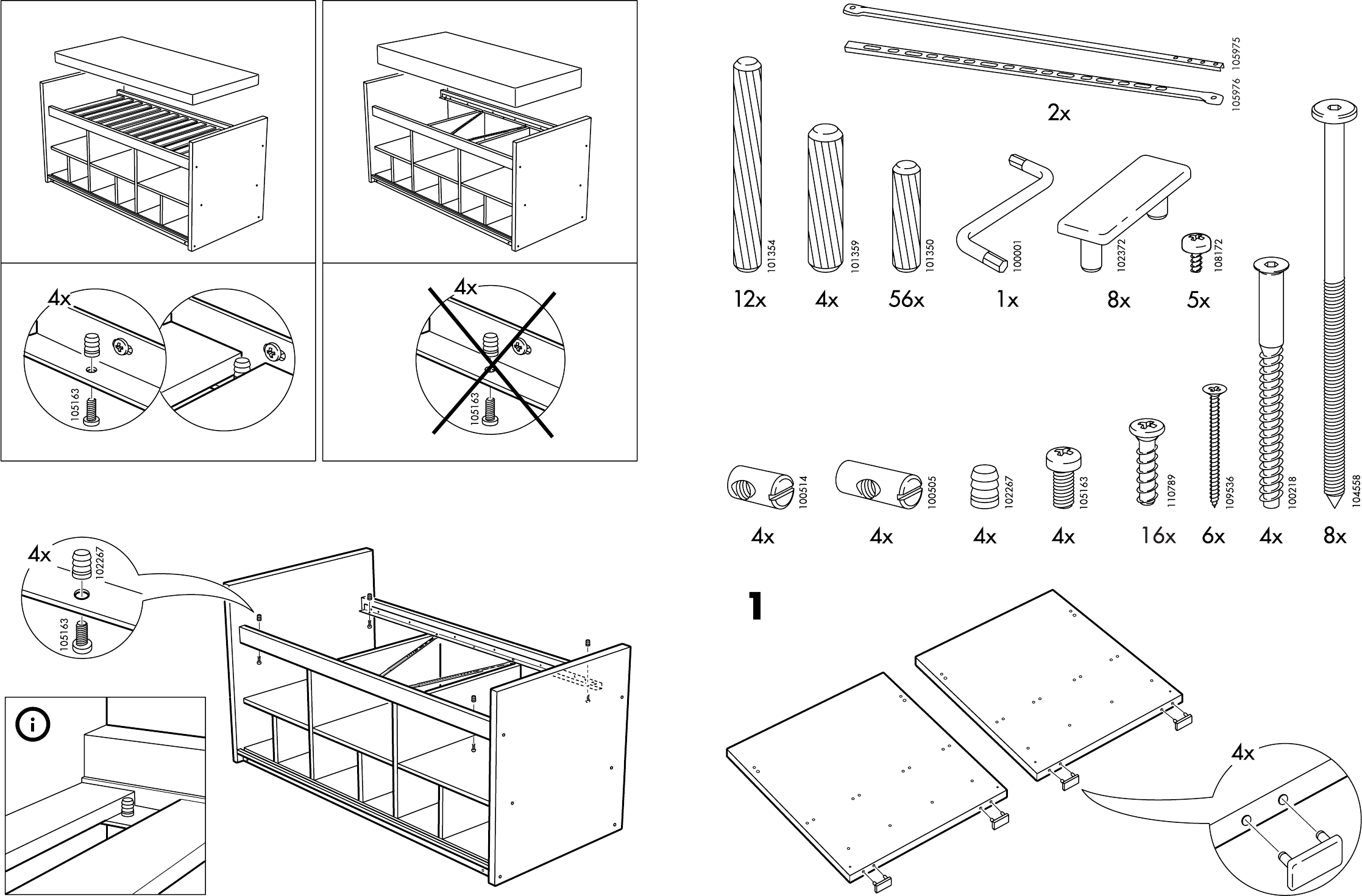 4x
105163

4x
105163

4x
102267
105163

105975
105976
2x

101354
12x
101359
4x
101350
56x
100001
1x
102372
8x
108172
5x

100514
4x
100505
4x
102267
4x
105163
4x
110789
16x
109536
6x
100218
4x
104558
8x

1

4x