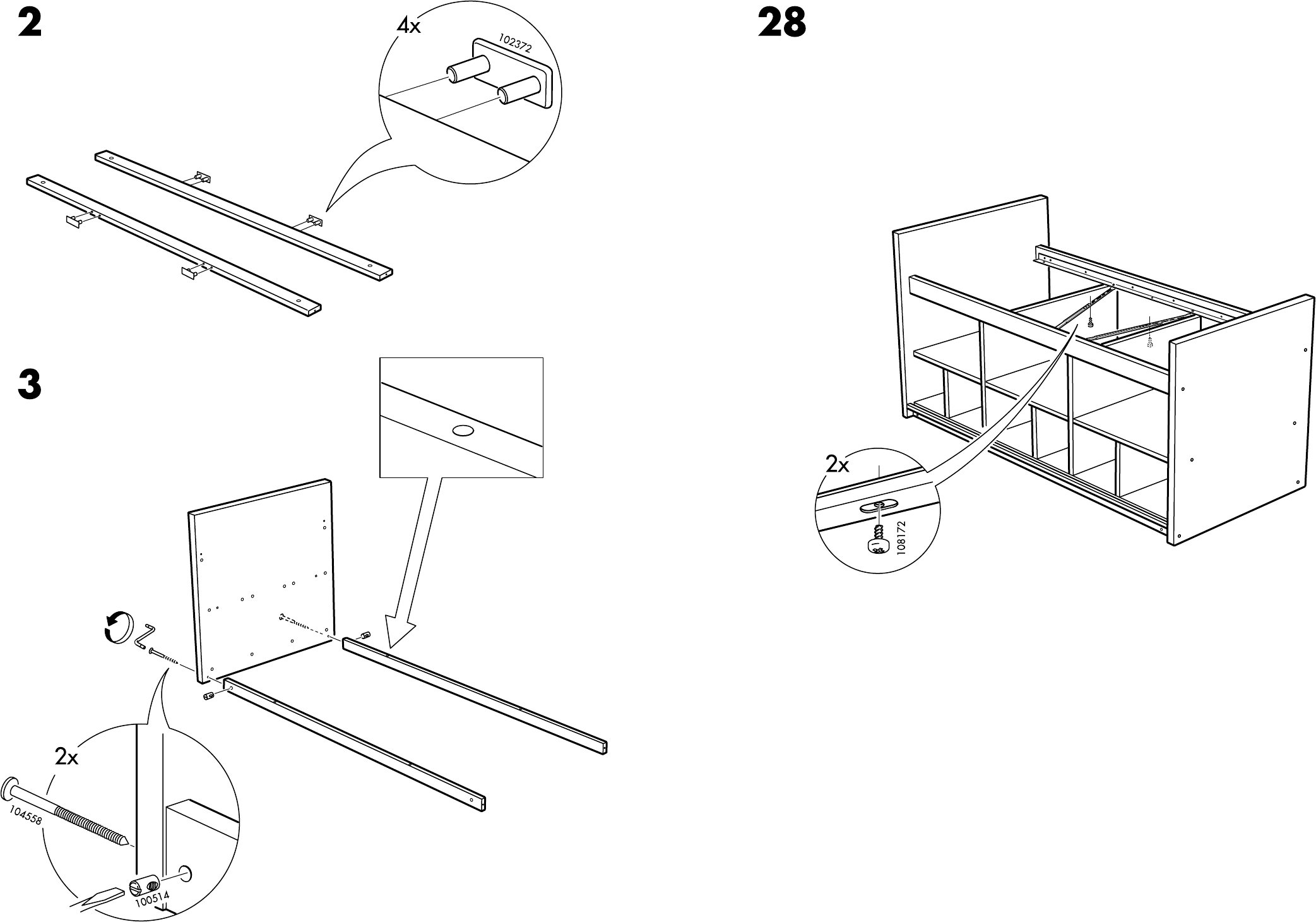 2

4x

102372

3

2x

104558

100514

28

2x

108172