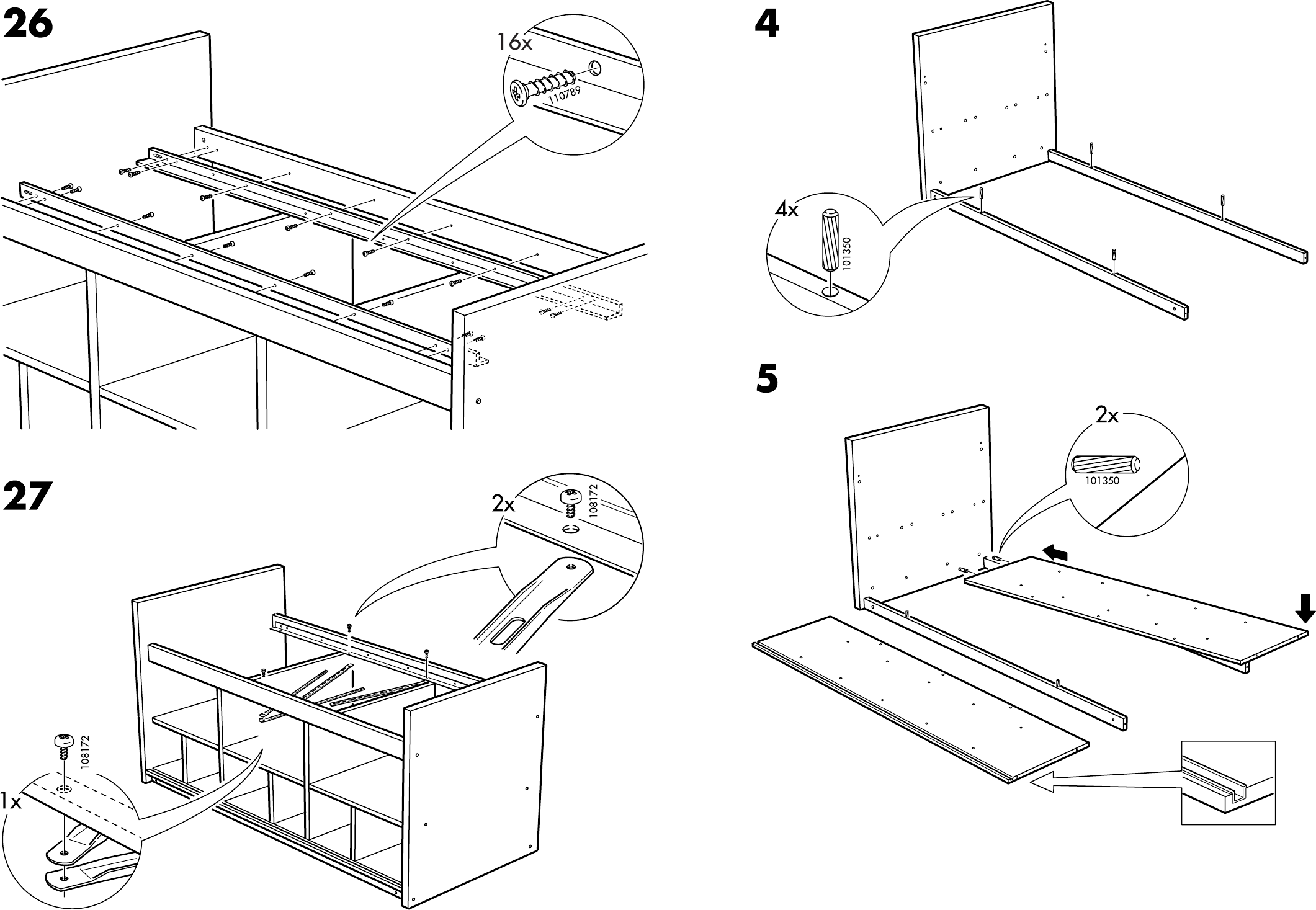 26

16x

110789

27

2x

108172

108172

1x

4

4x

101350

5

2x

101350