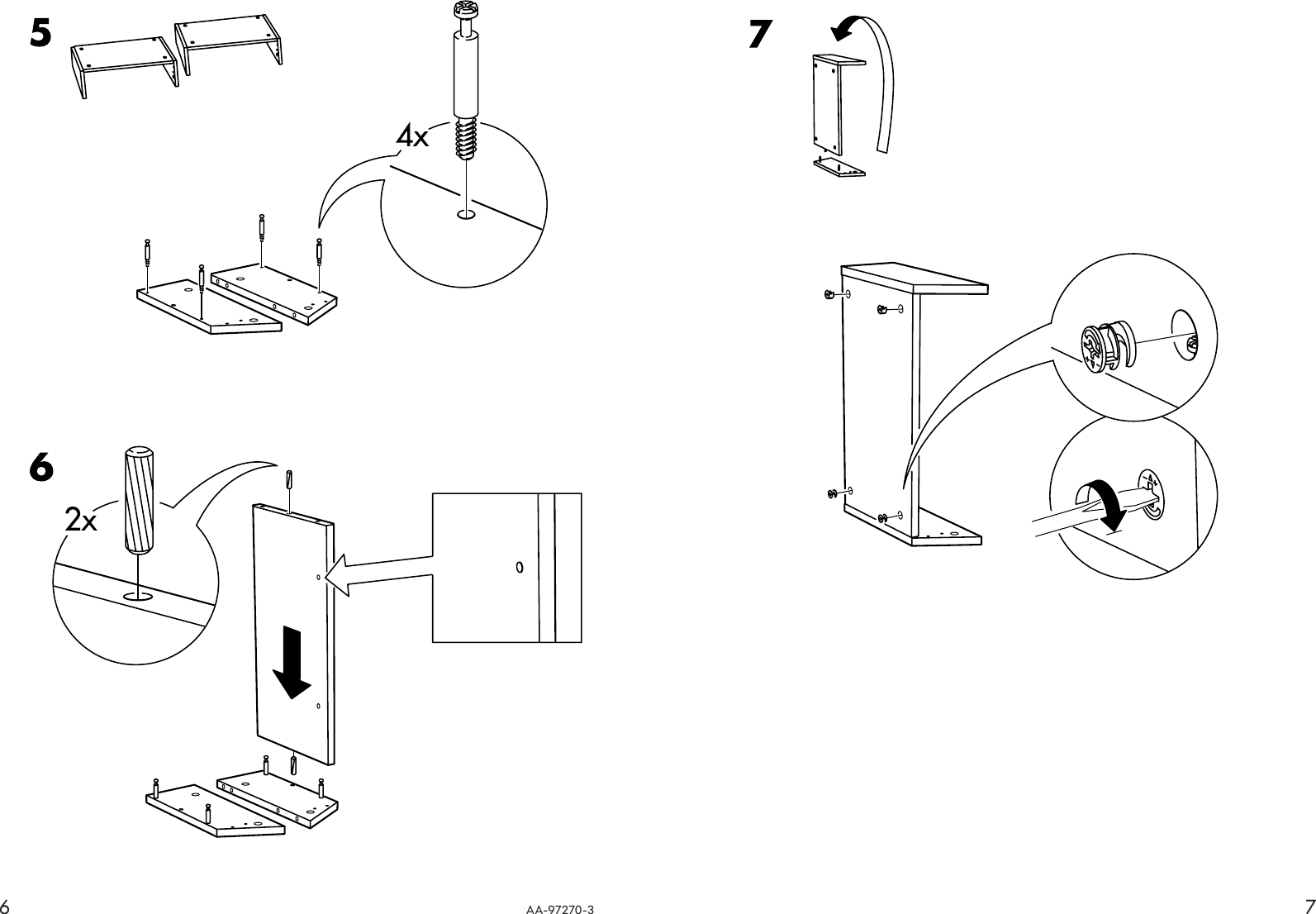 5

4x

6

2x

7

6

AA-97270-3

7