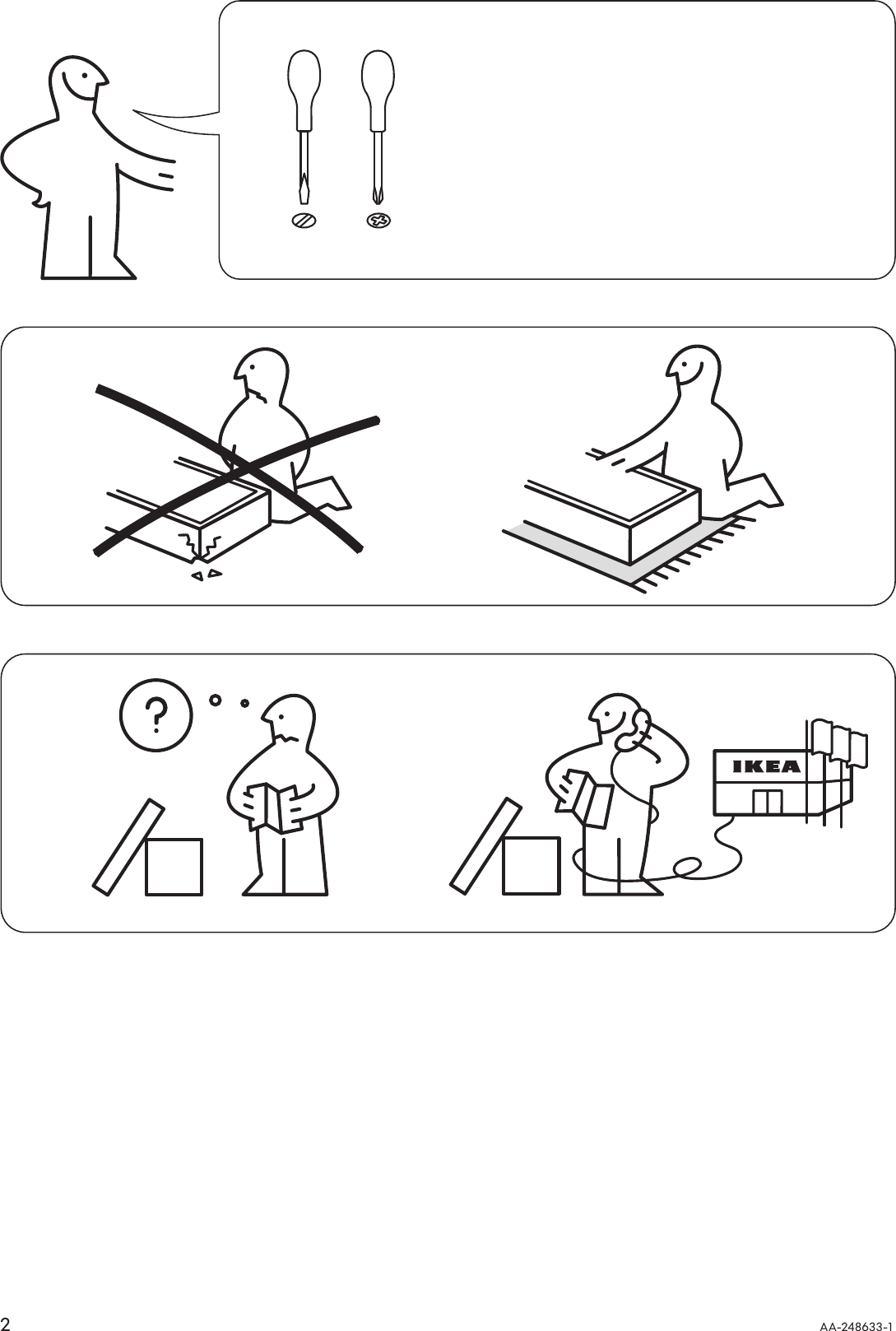 ?

IKEA

2

AA-248633-1