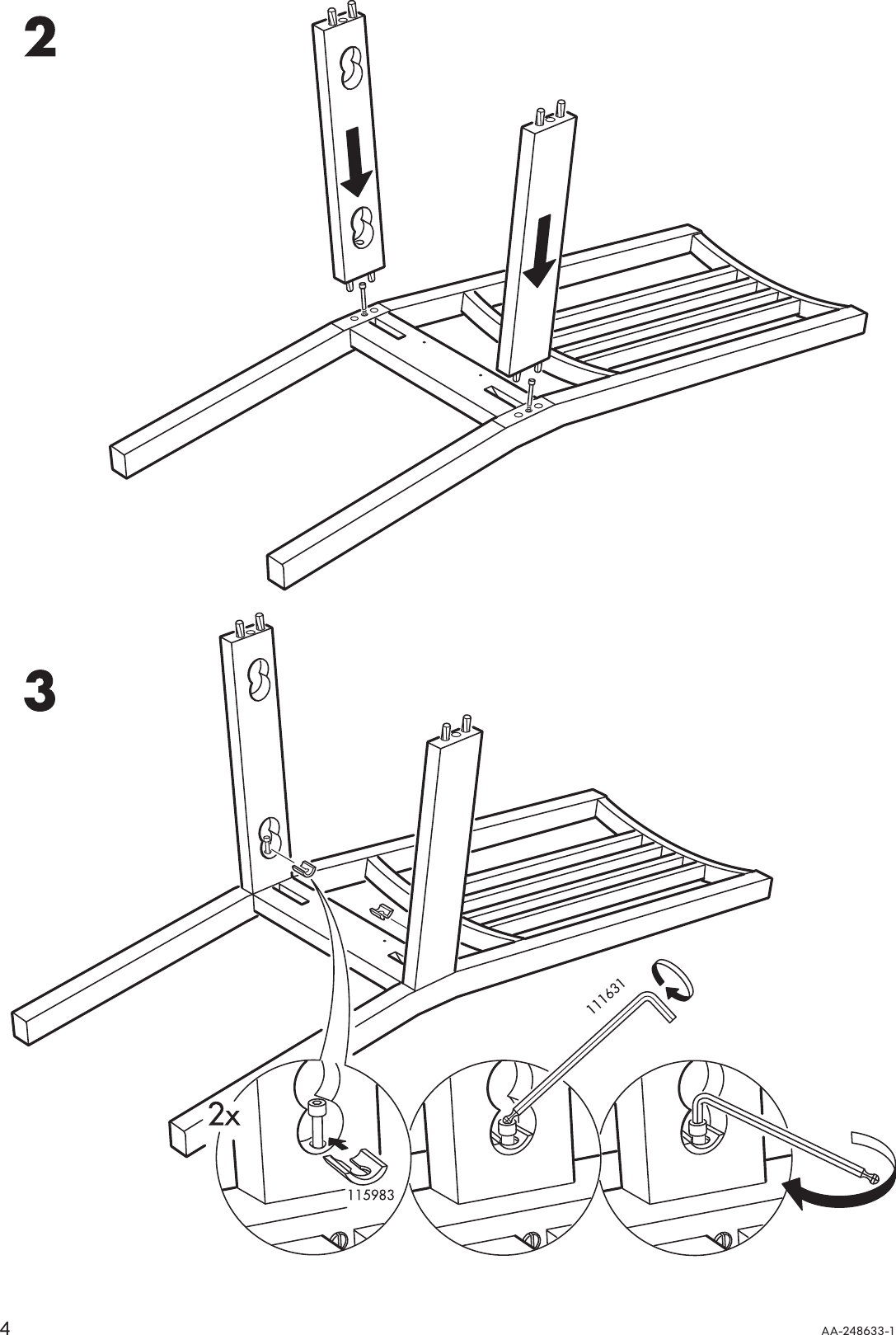 2

3

111631

2x

115983

4

AA-248633-1