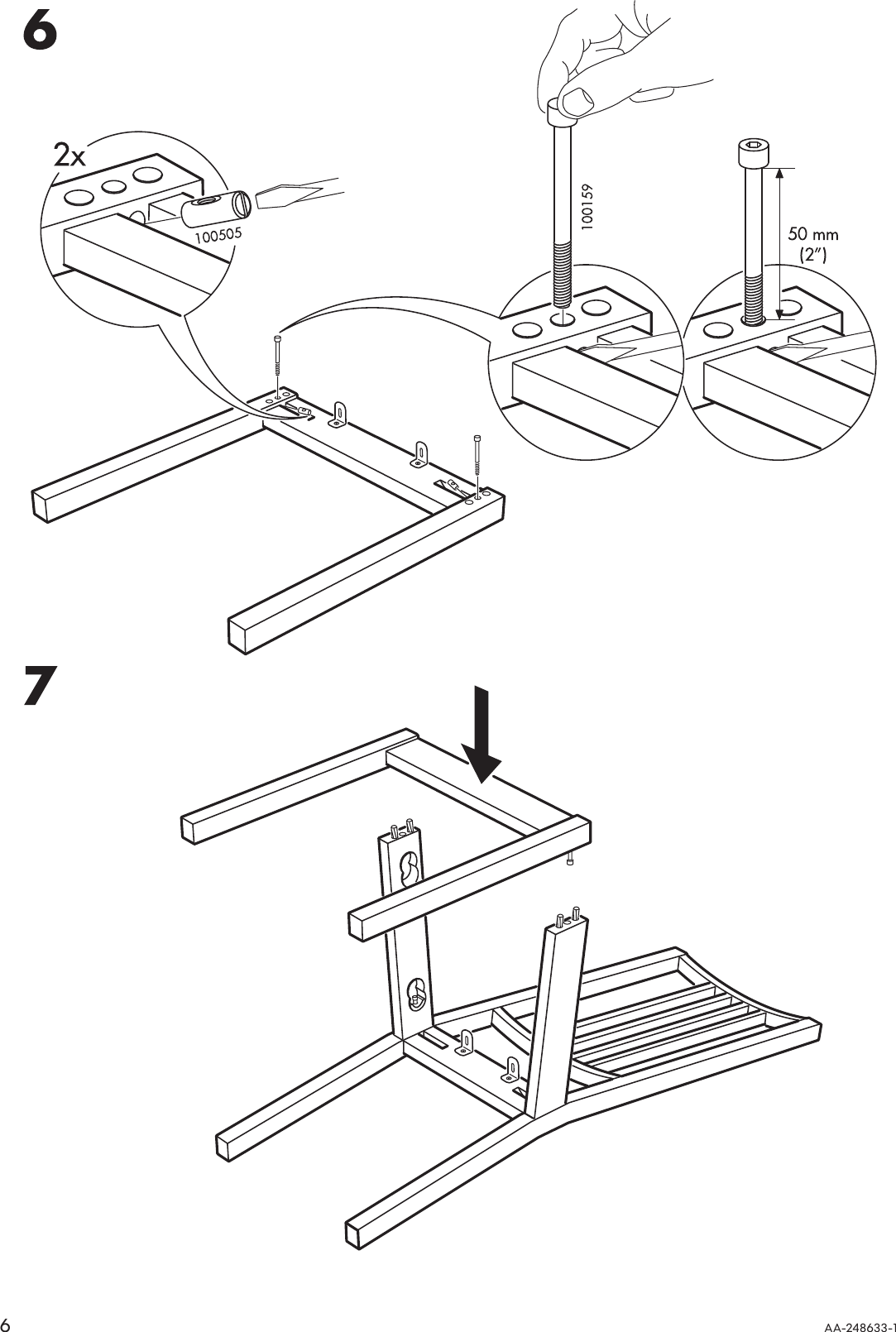 6

2x

100505

100159

50 mm
(2")

7

6

AA-248633-1