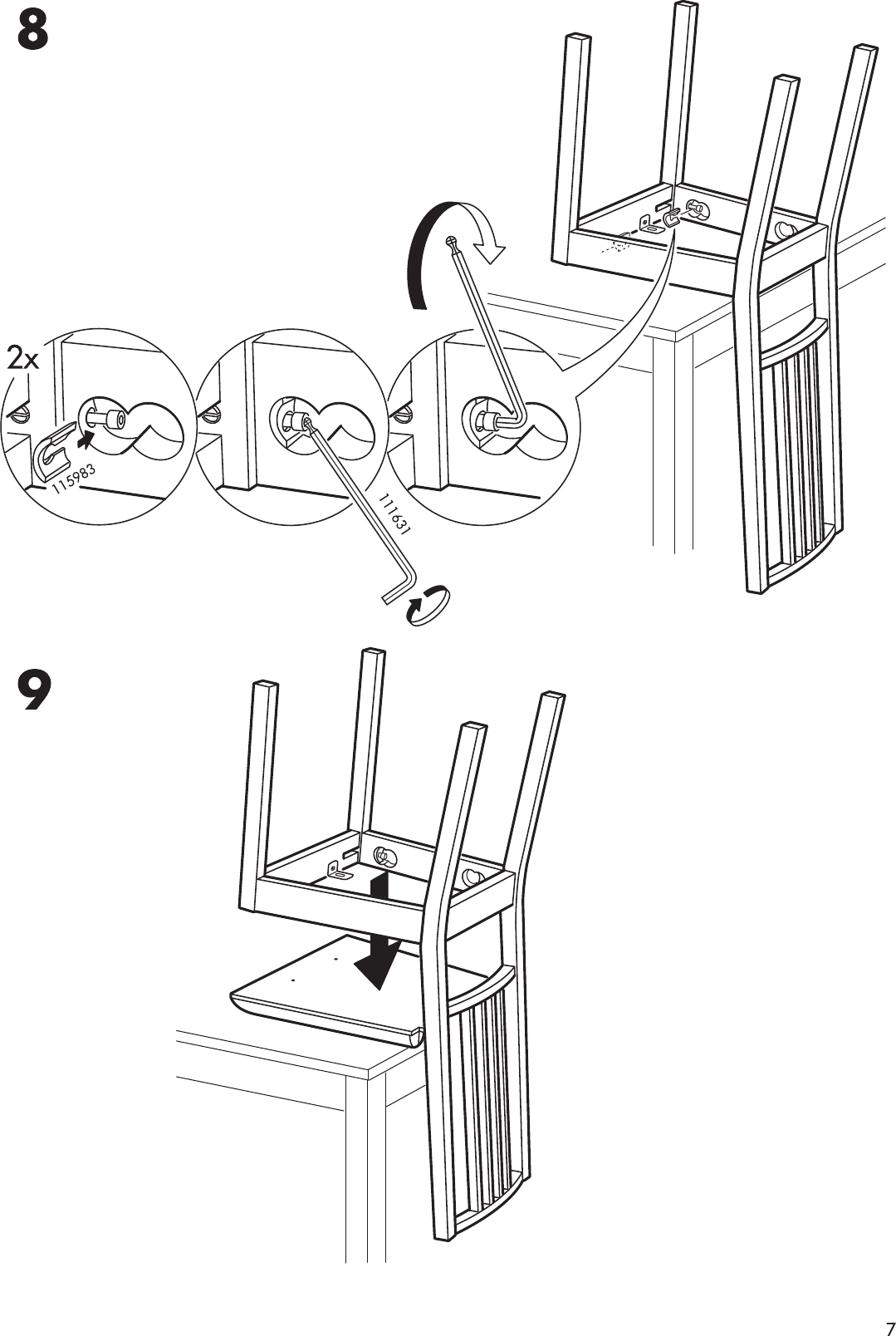 8

2x

115983

111631

9

7