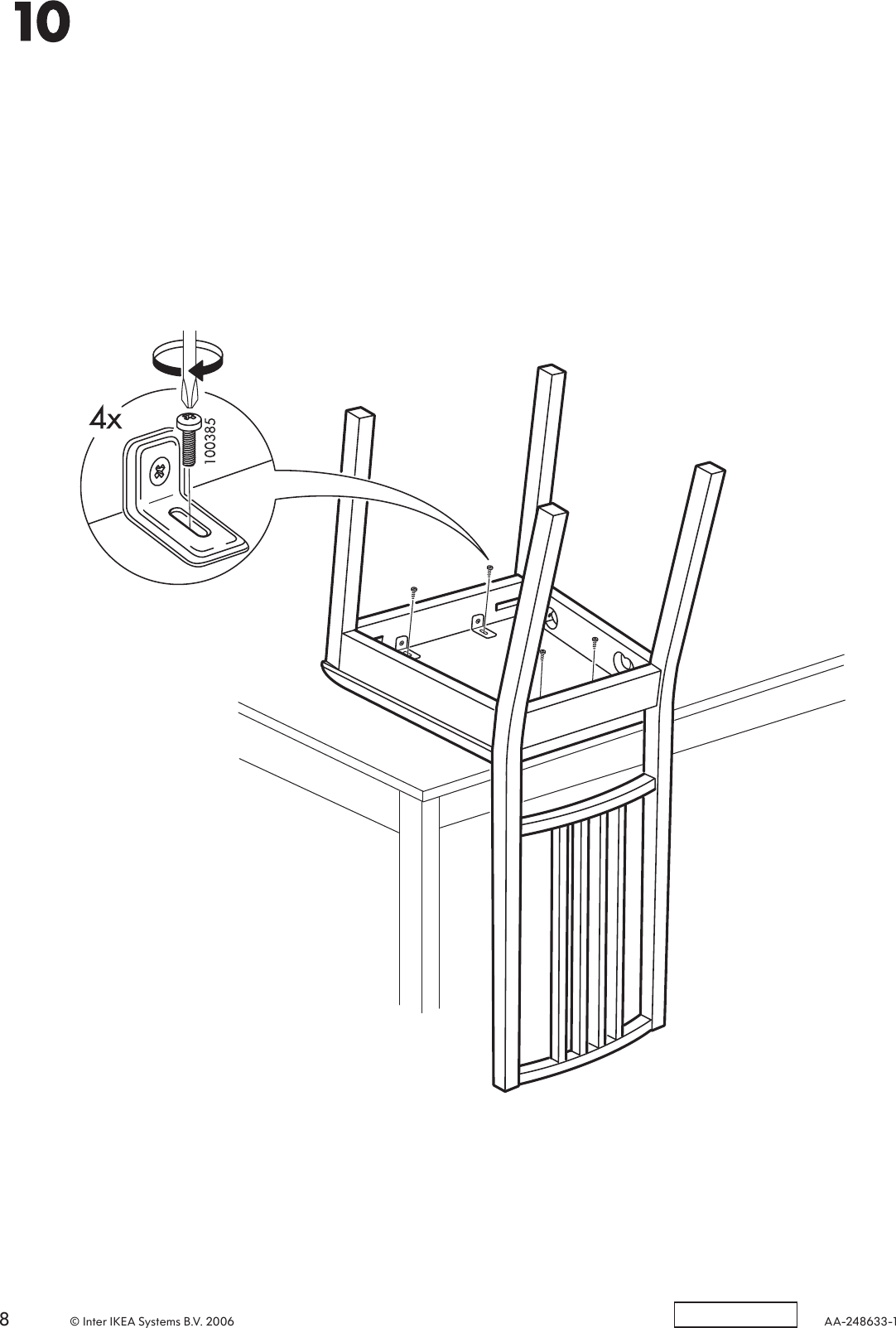 10

4x

100385

8 © Inter IKEA Systems B.V. 2006 AA-248633-1