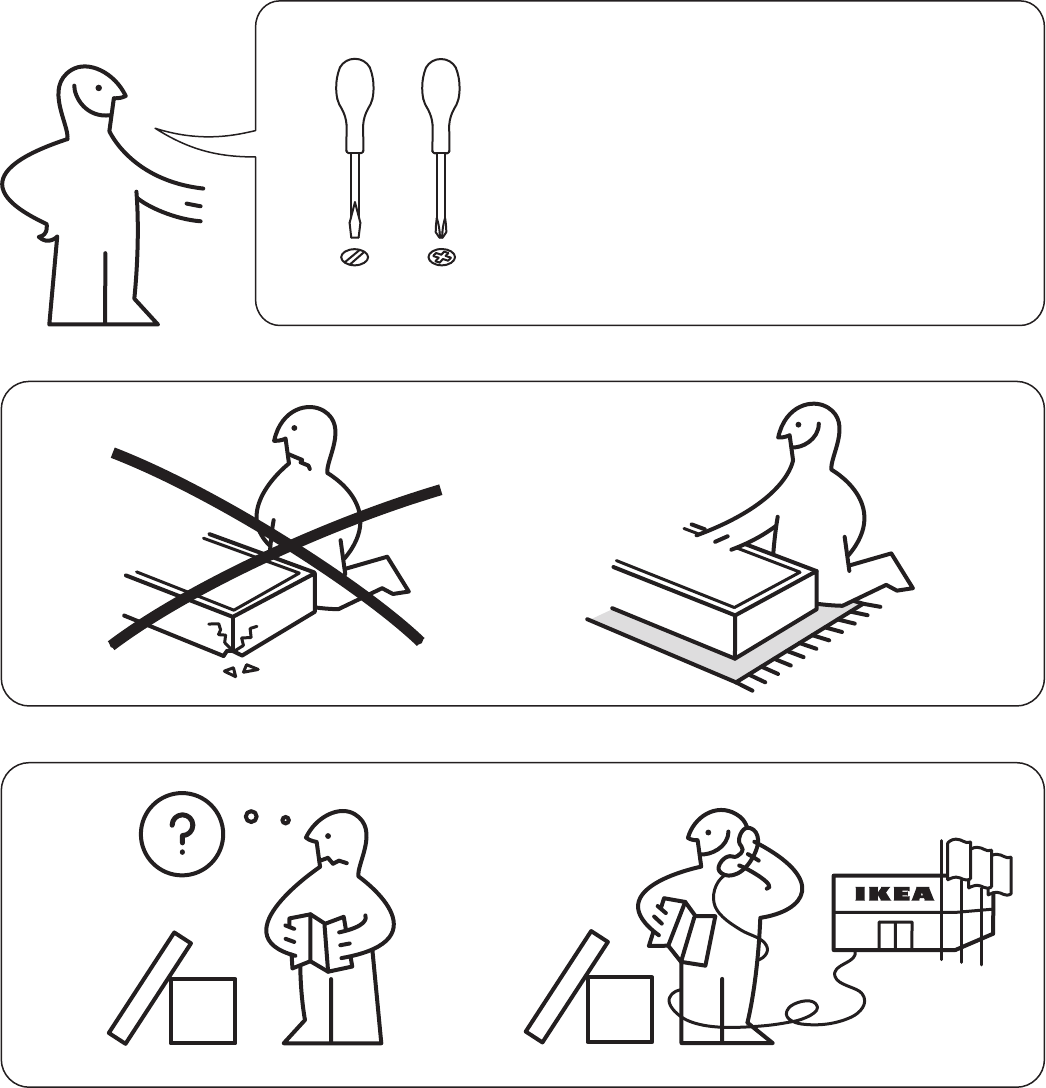 ?

IKEA