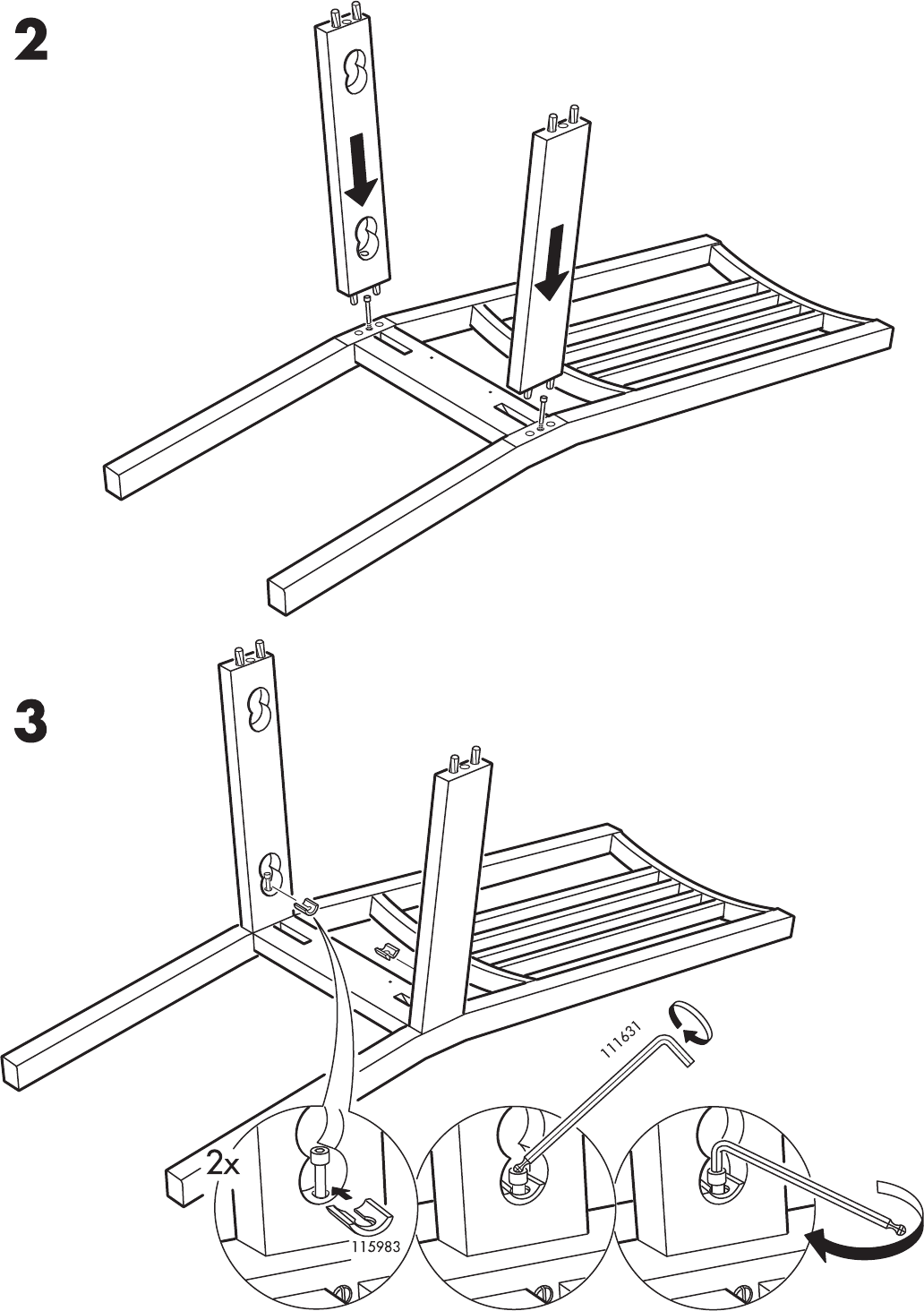 2

3

111631

2x

115983