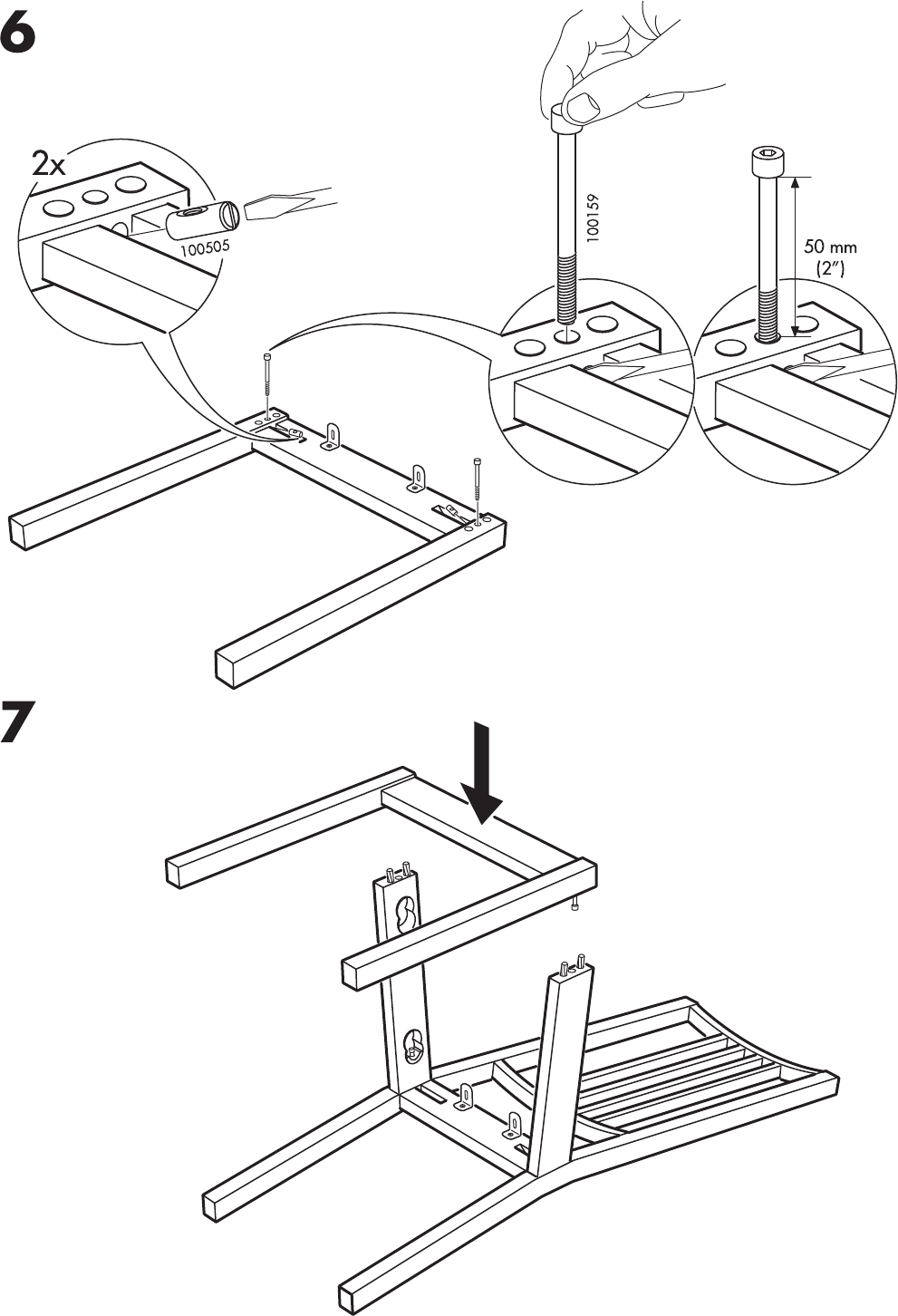 6

2x

100505

100159

50 mm
(2")

7