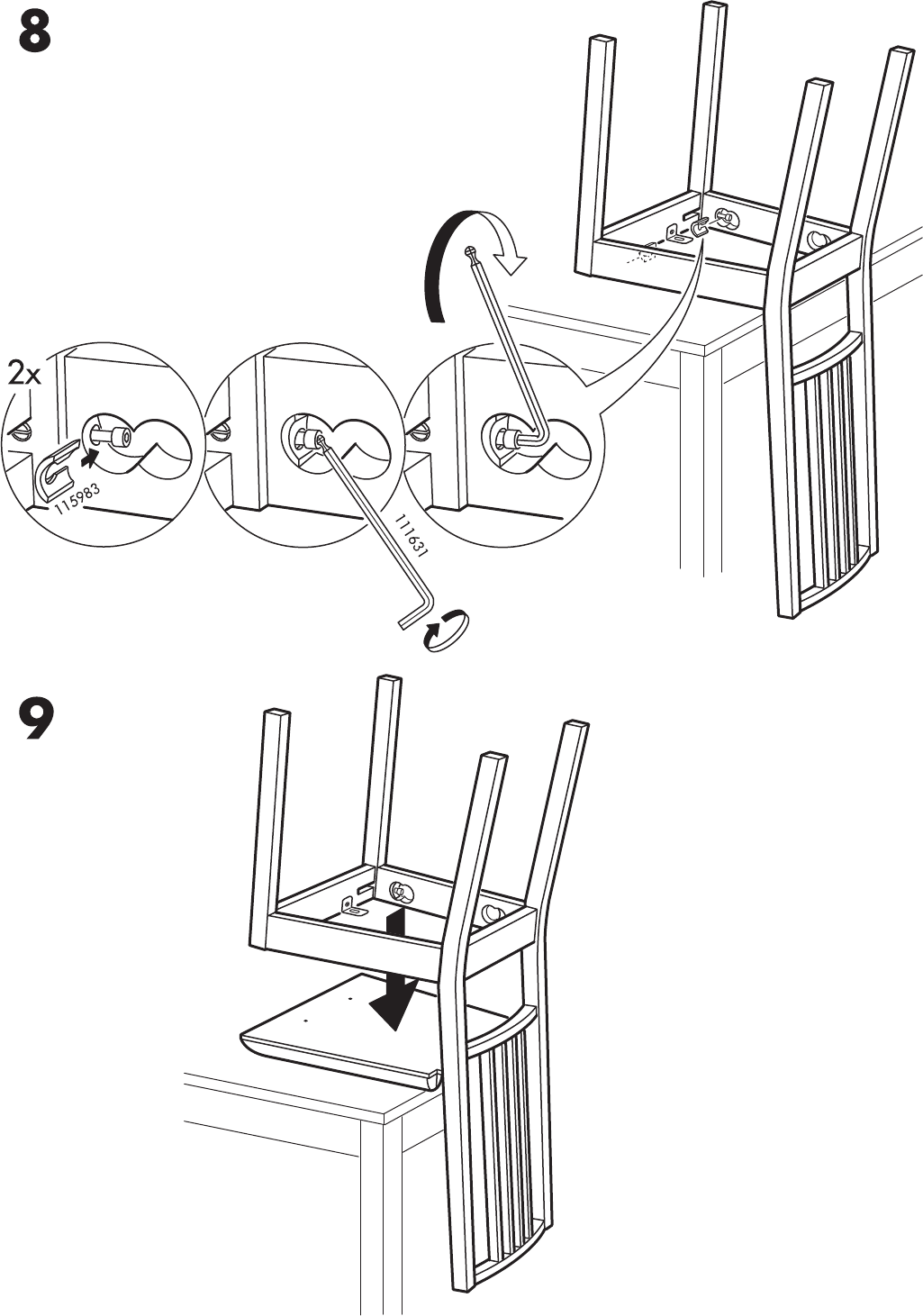 8

2x

115983

111631

9