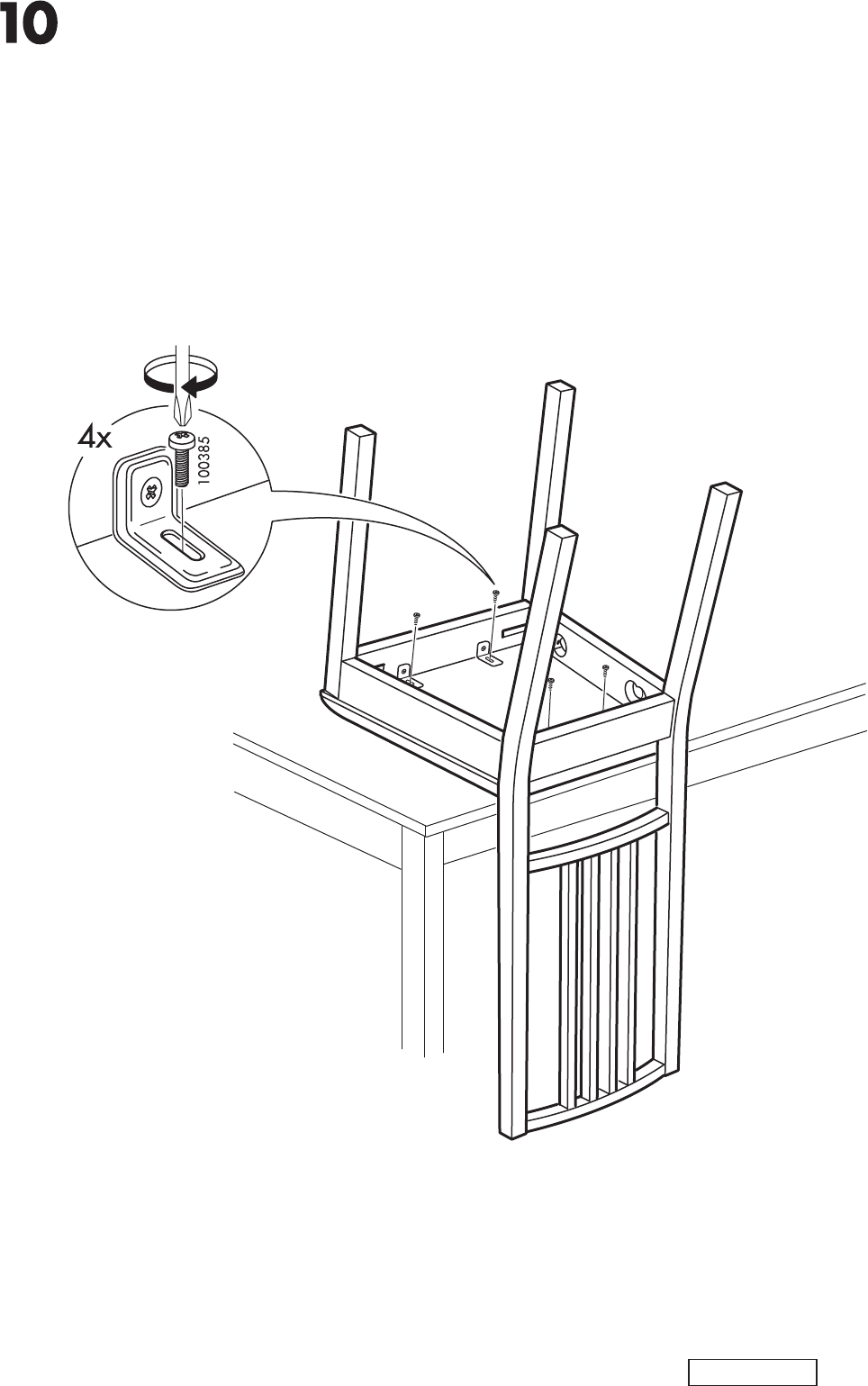 10

4x

100385