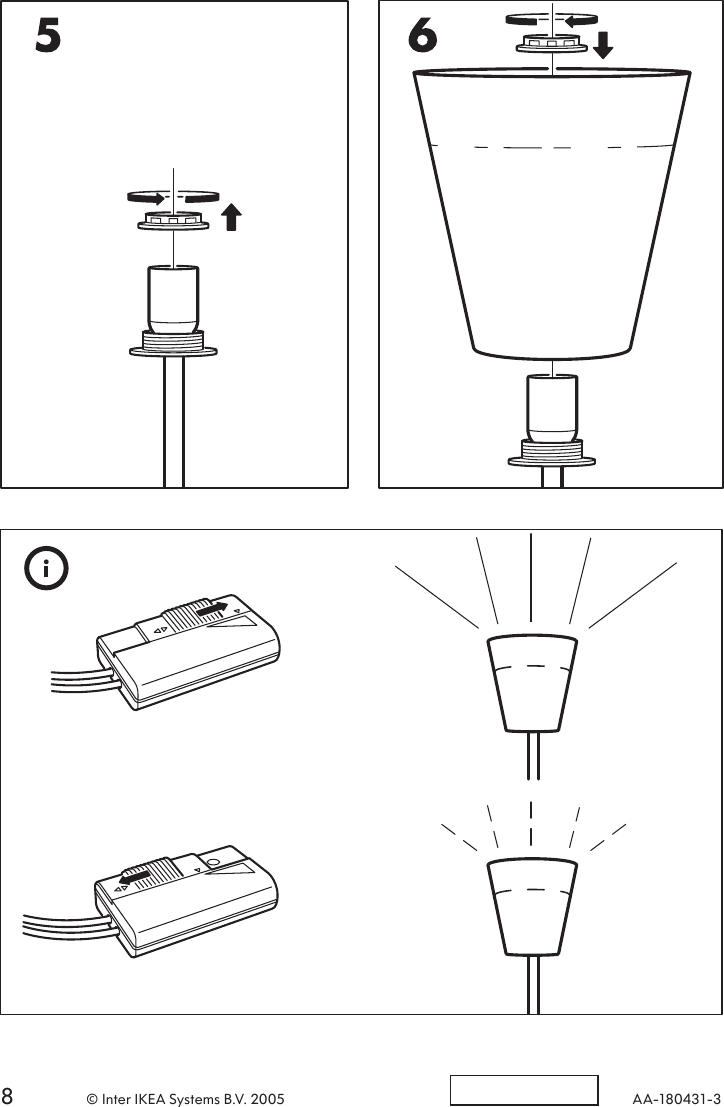 5

6

i

8 © Inter IKEA Systems B.V. 2005 AA-180431-3