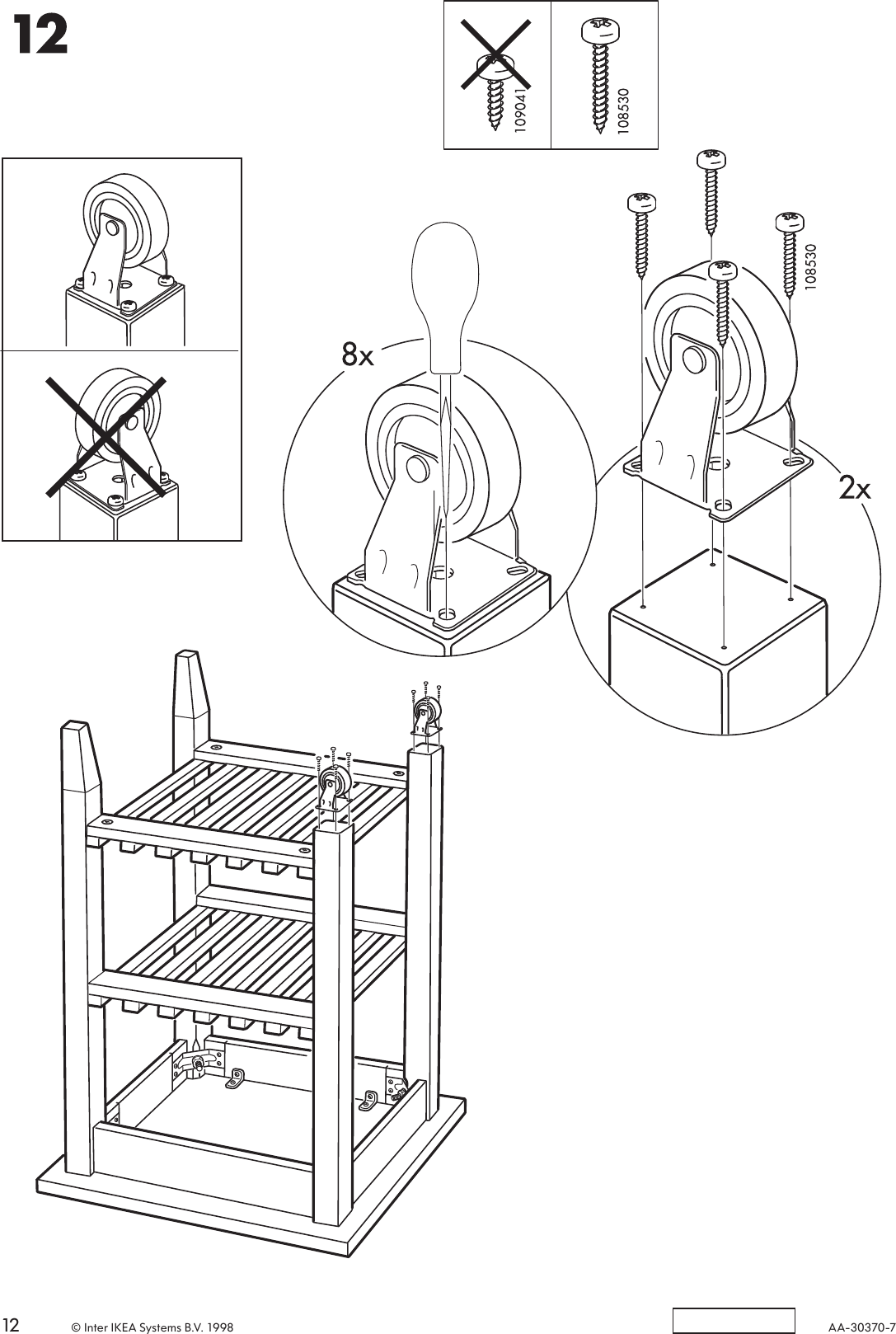 12

109041

108530

108530

8x

2x

12 © Inter IKEA Systems B.V. 1998 AA-30370-7