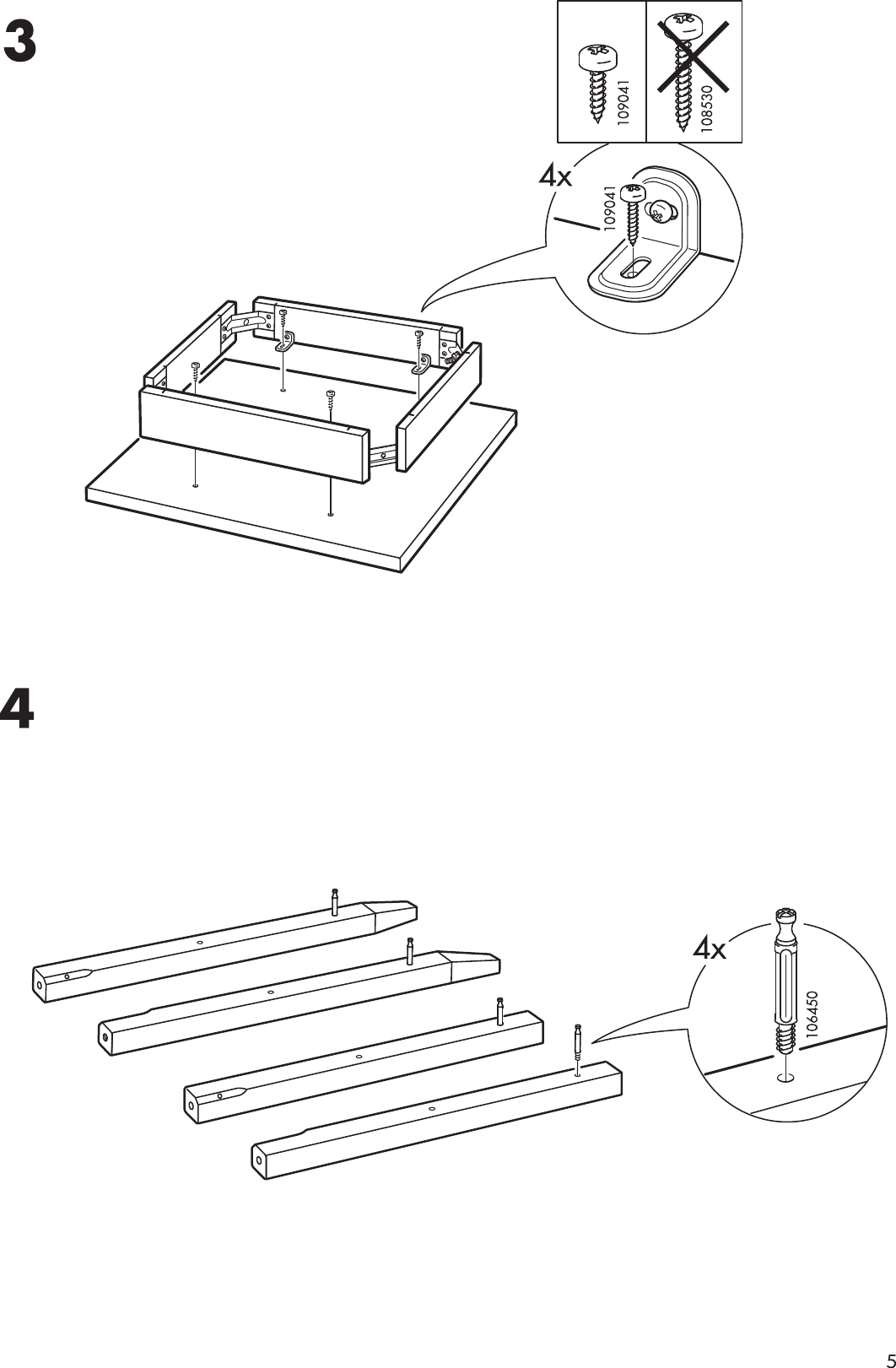 3

109041

108530

4x

109041

4

4x

106450

5