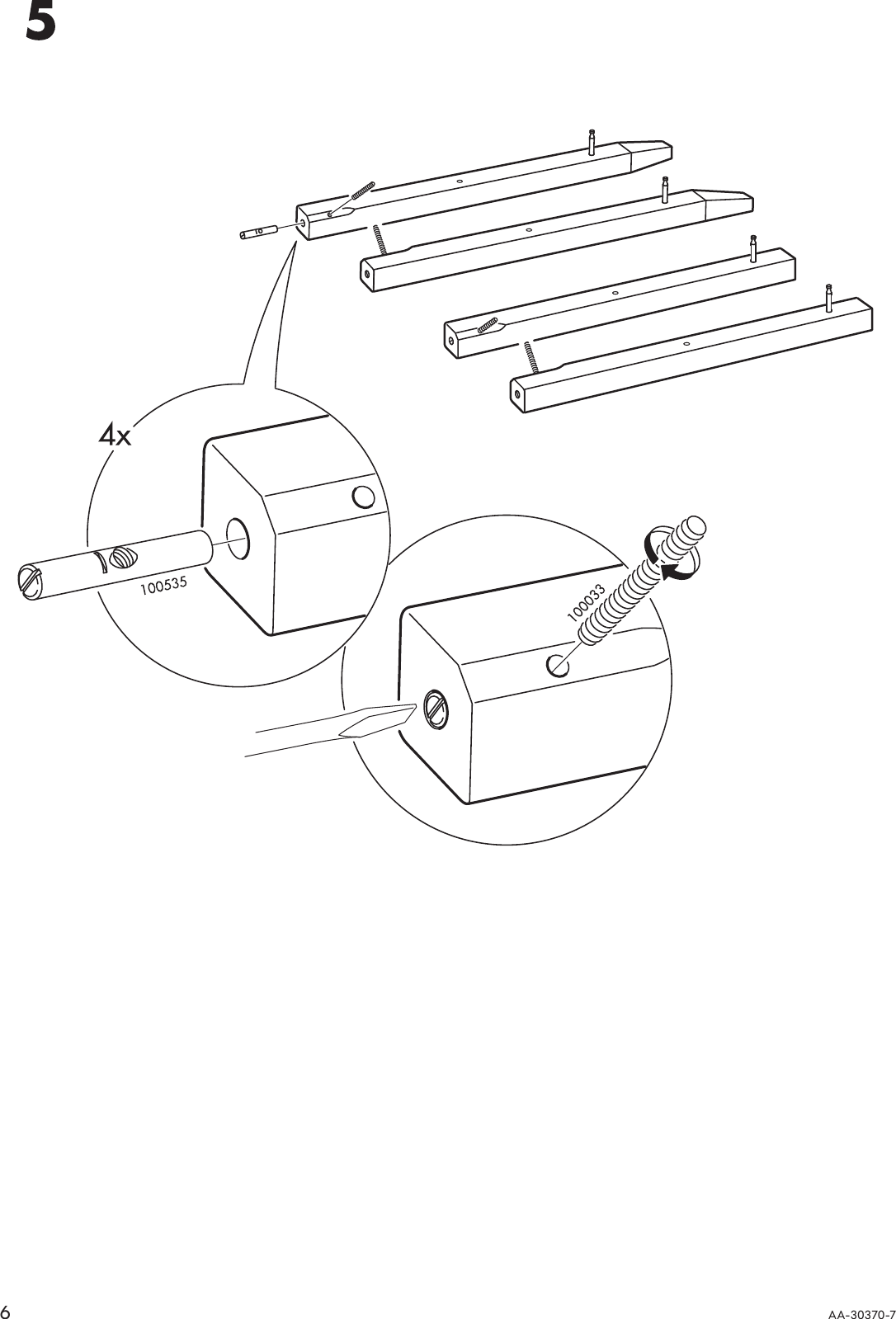 5

4x

100535

100033

6

AA-30370-7