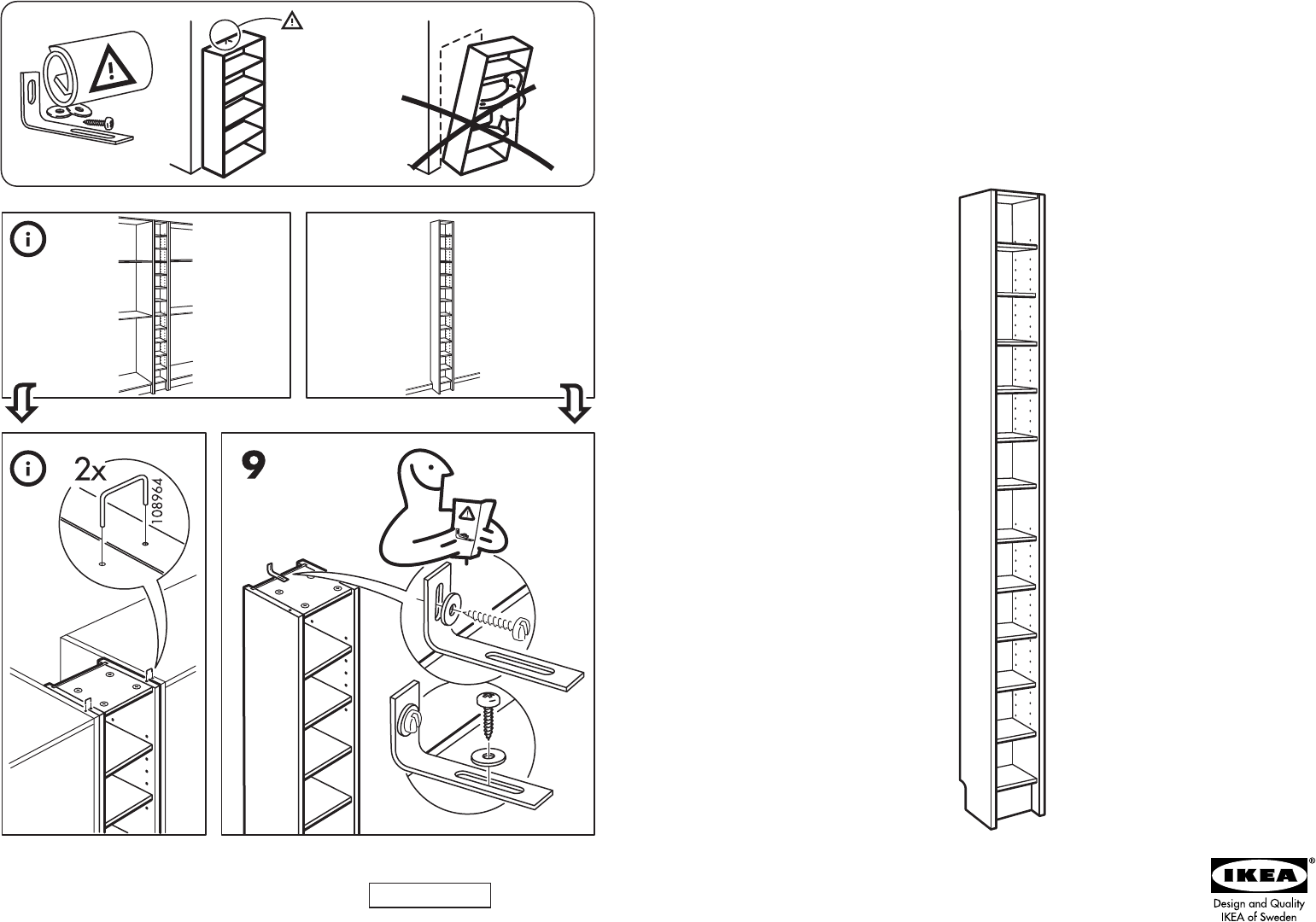 2x
108964
9

IKEA®
Design and Quality
IKEA of Sweden