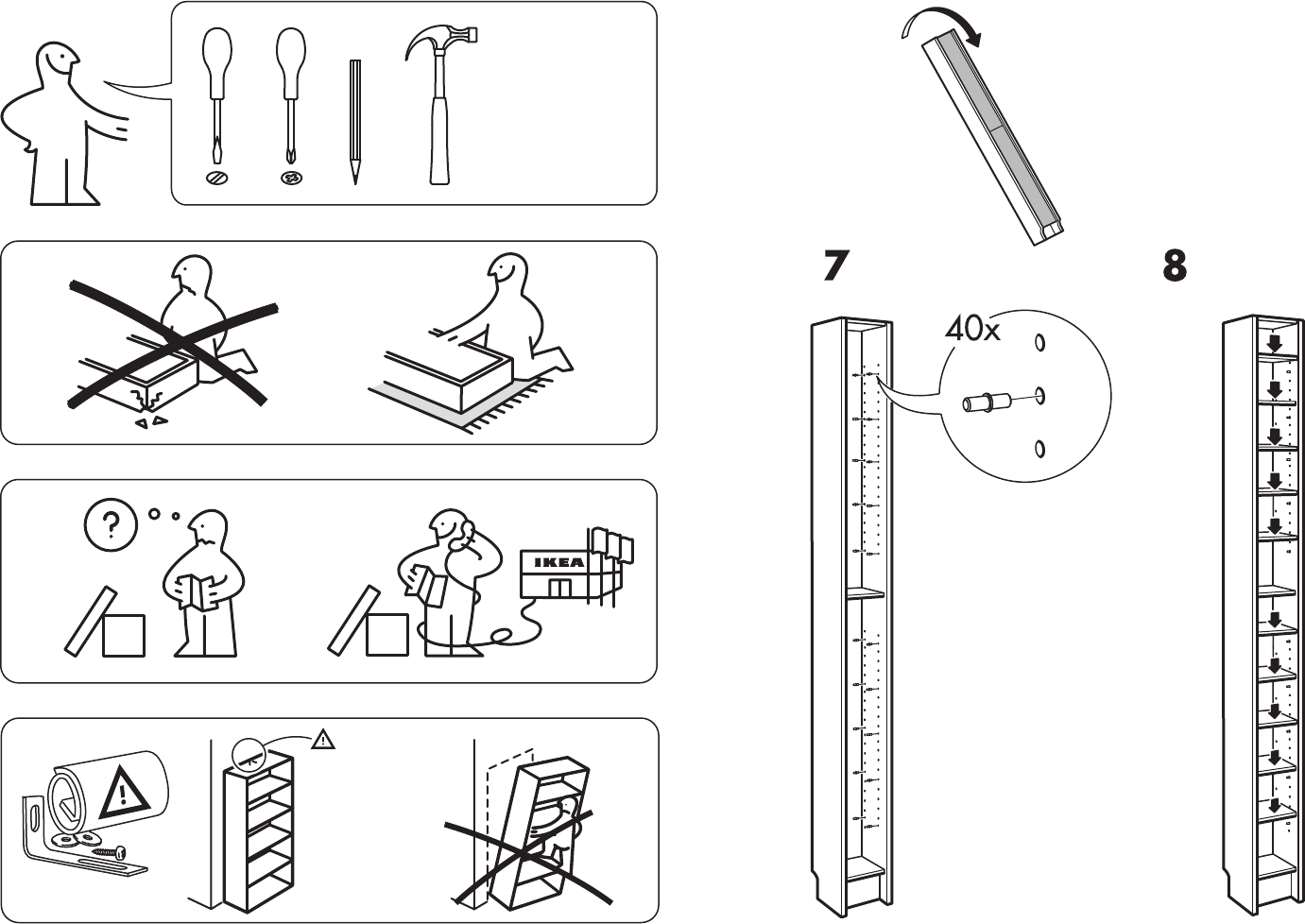 ?

IKEA

7

40x

8