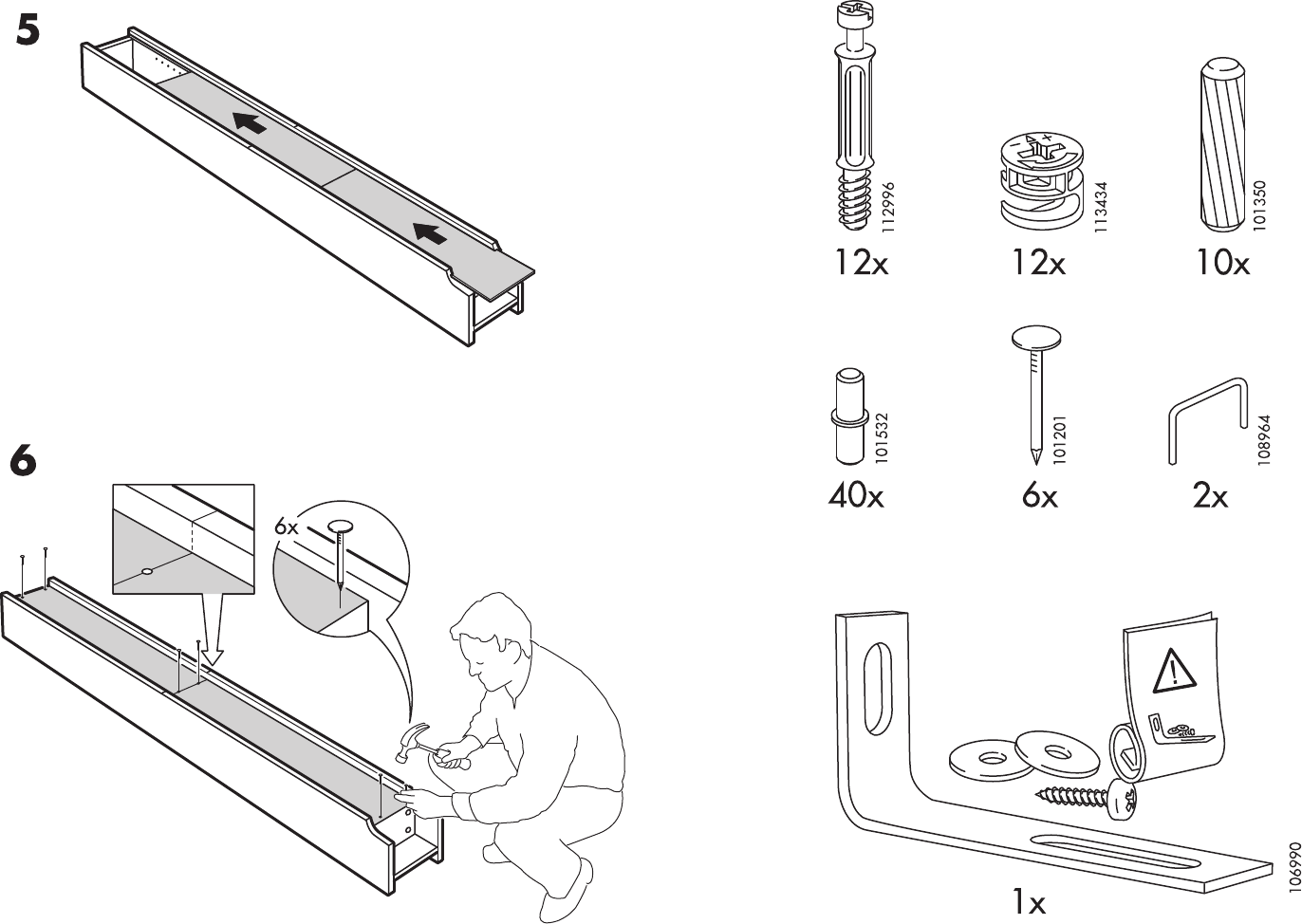 5

6

6x

112996

12x

113434

12x

101350

10x

101532

40x

101201

6x

108964

2x

106990

1x