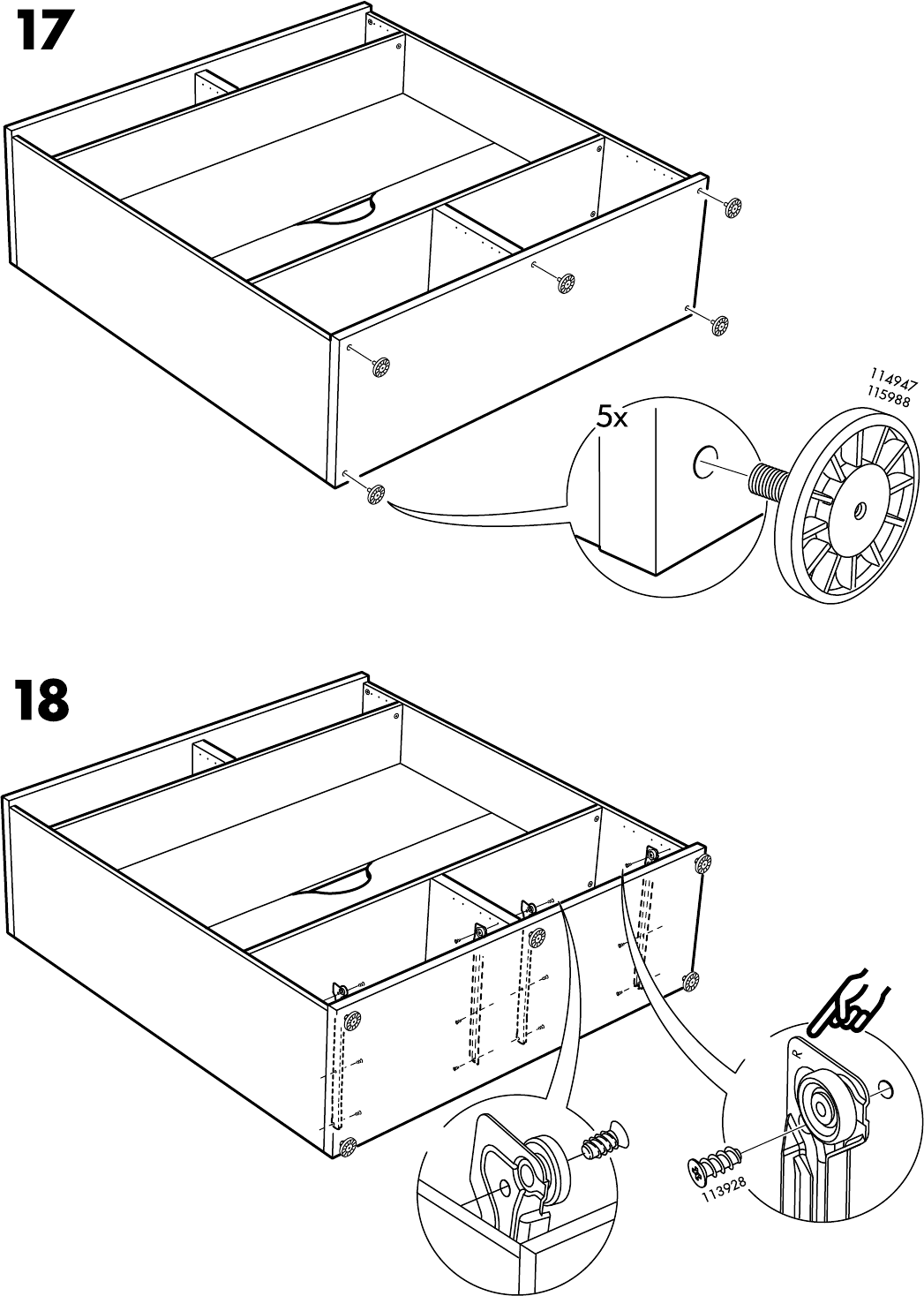 17

114947
115988

5x

18

R

113928