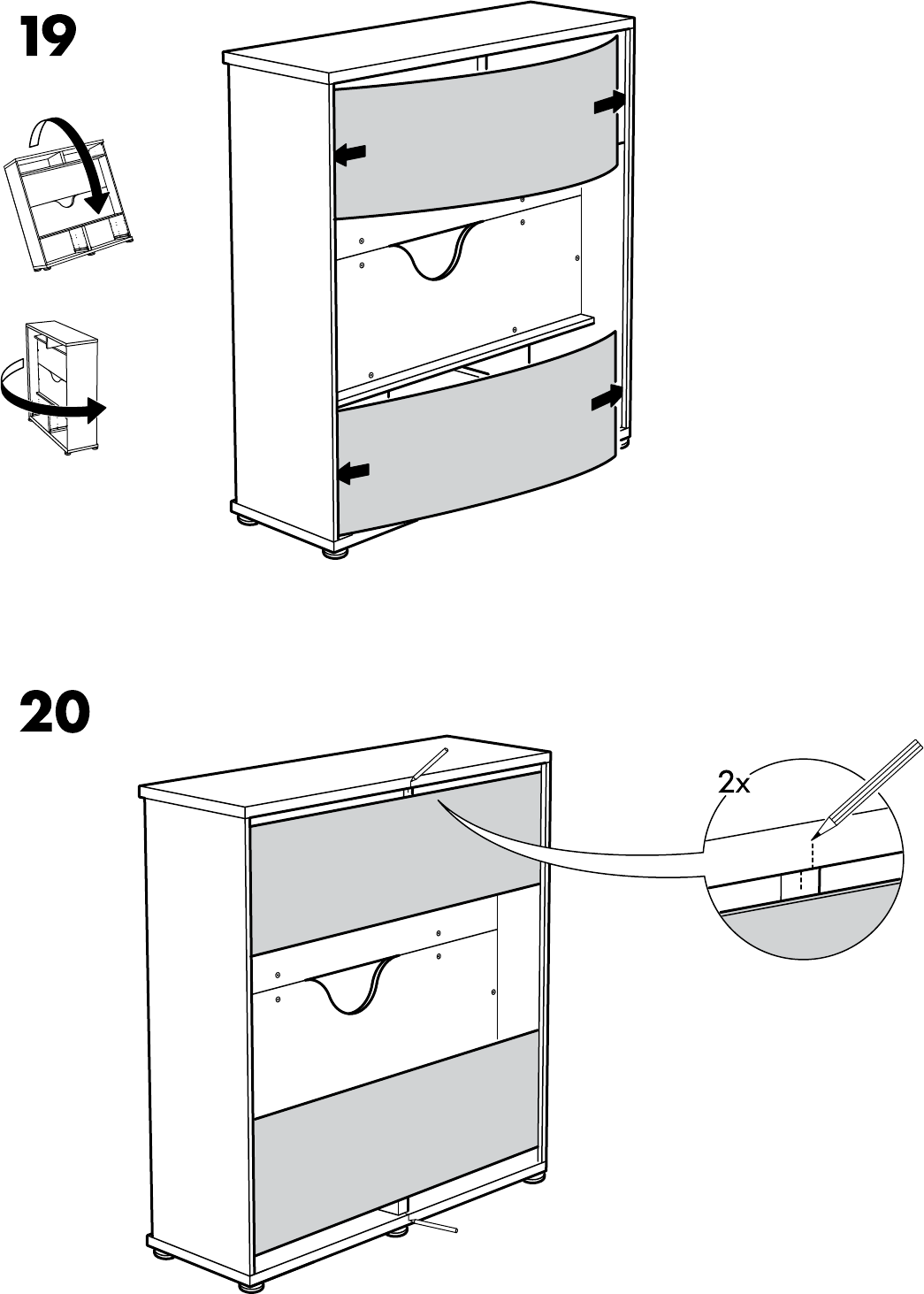 19

20

2x