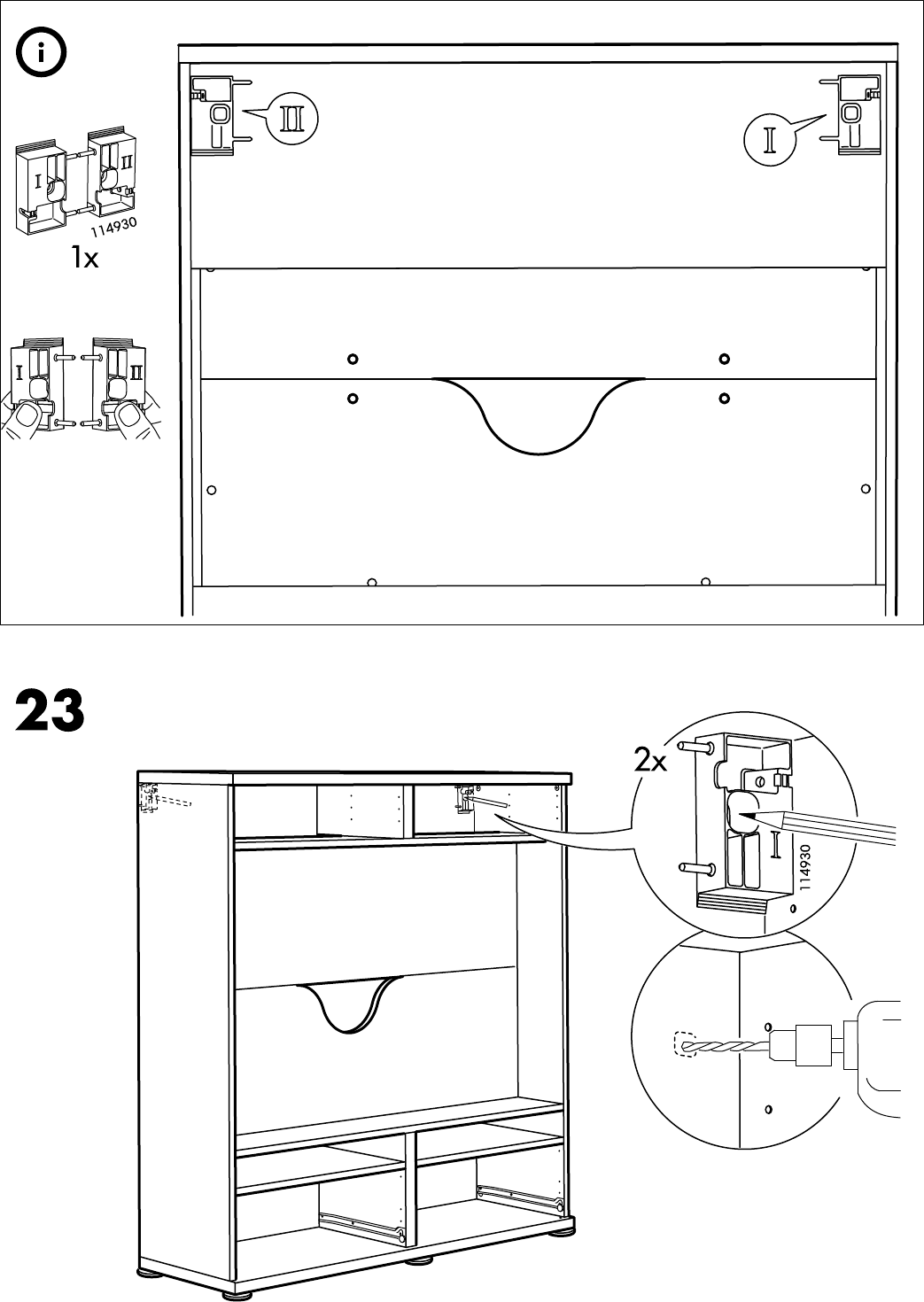 i

I

II

114930

1x

I

II

II

I

23

2x

I

114930