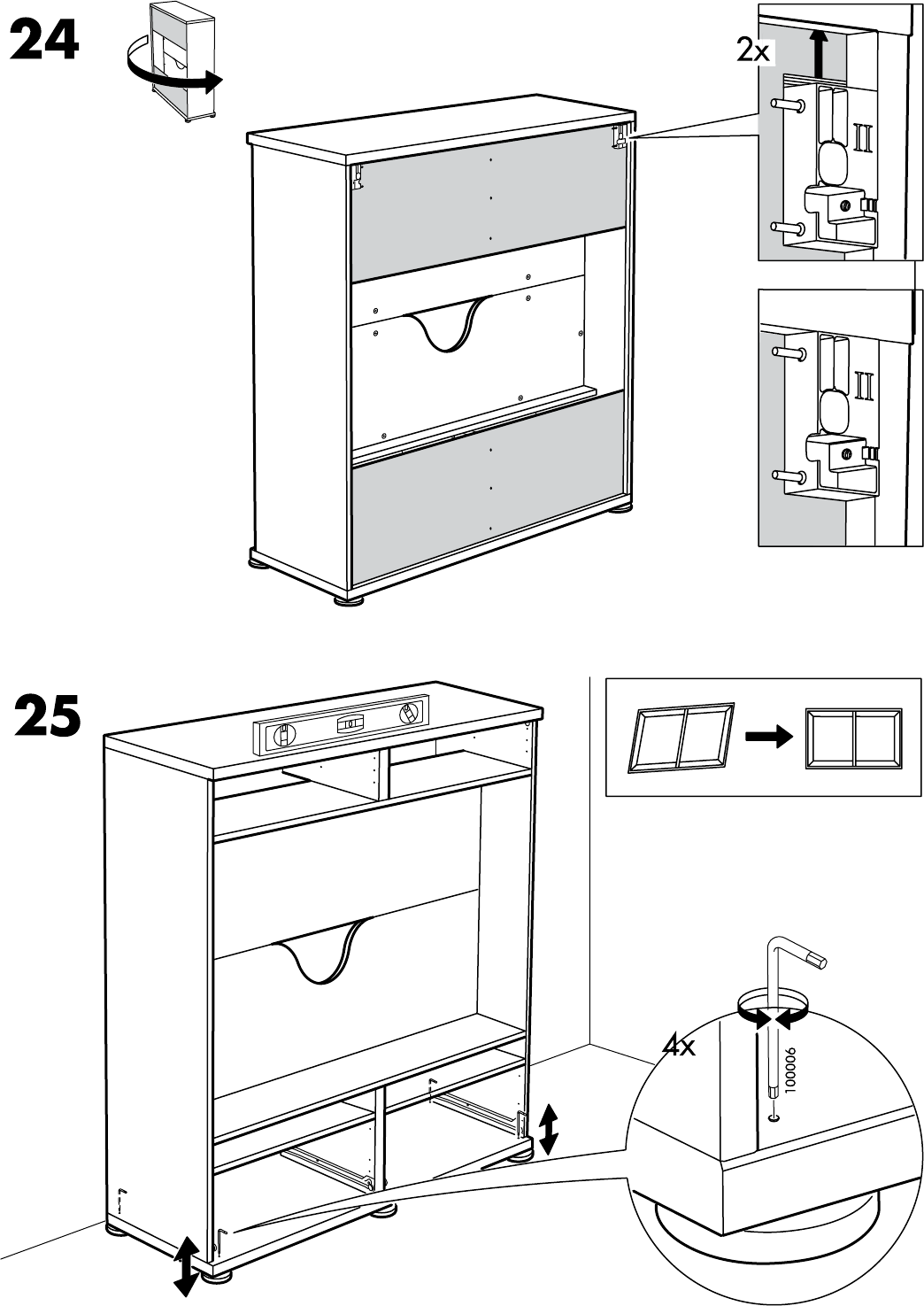 24

2x

II

II

25

4x

100006