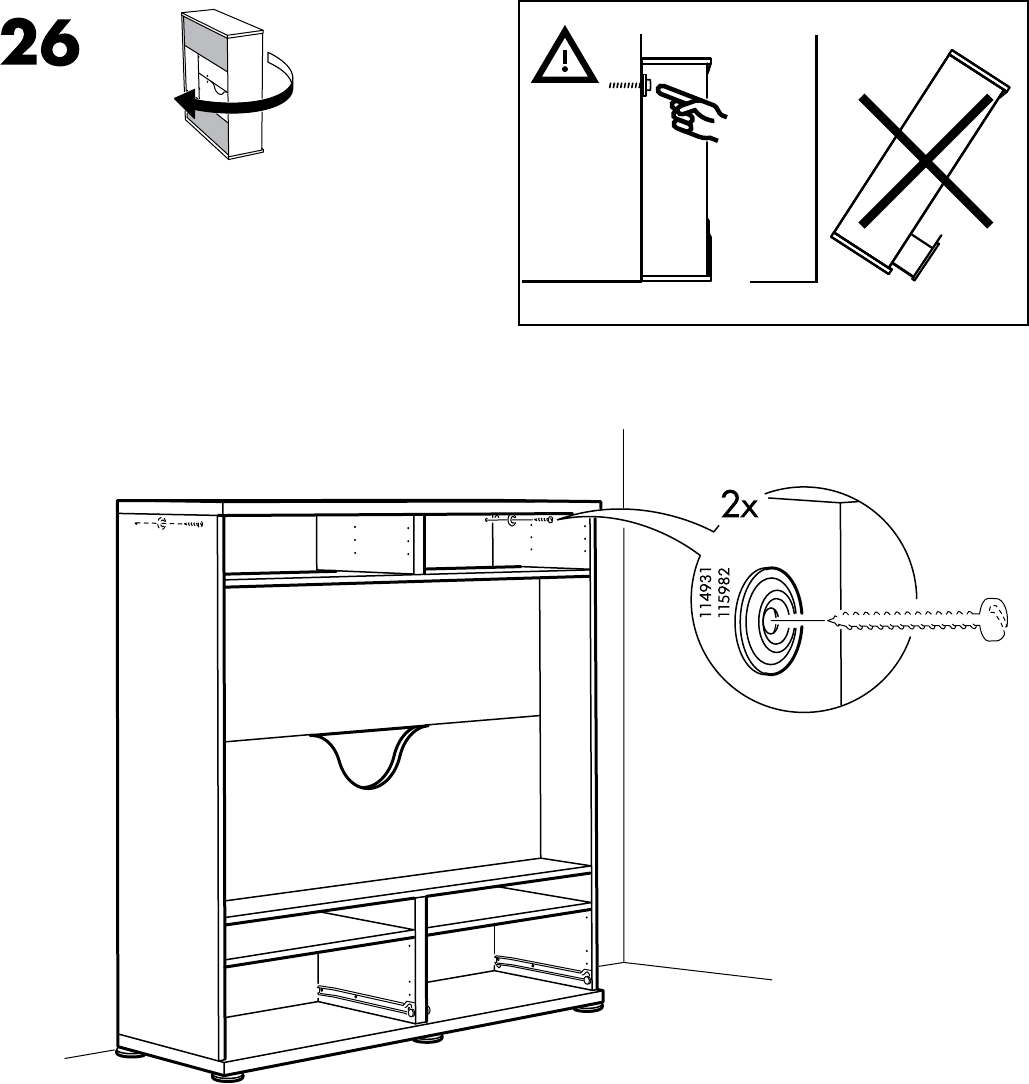 26

2x

114931
115982