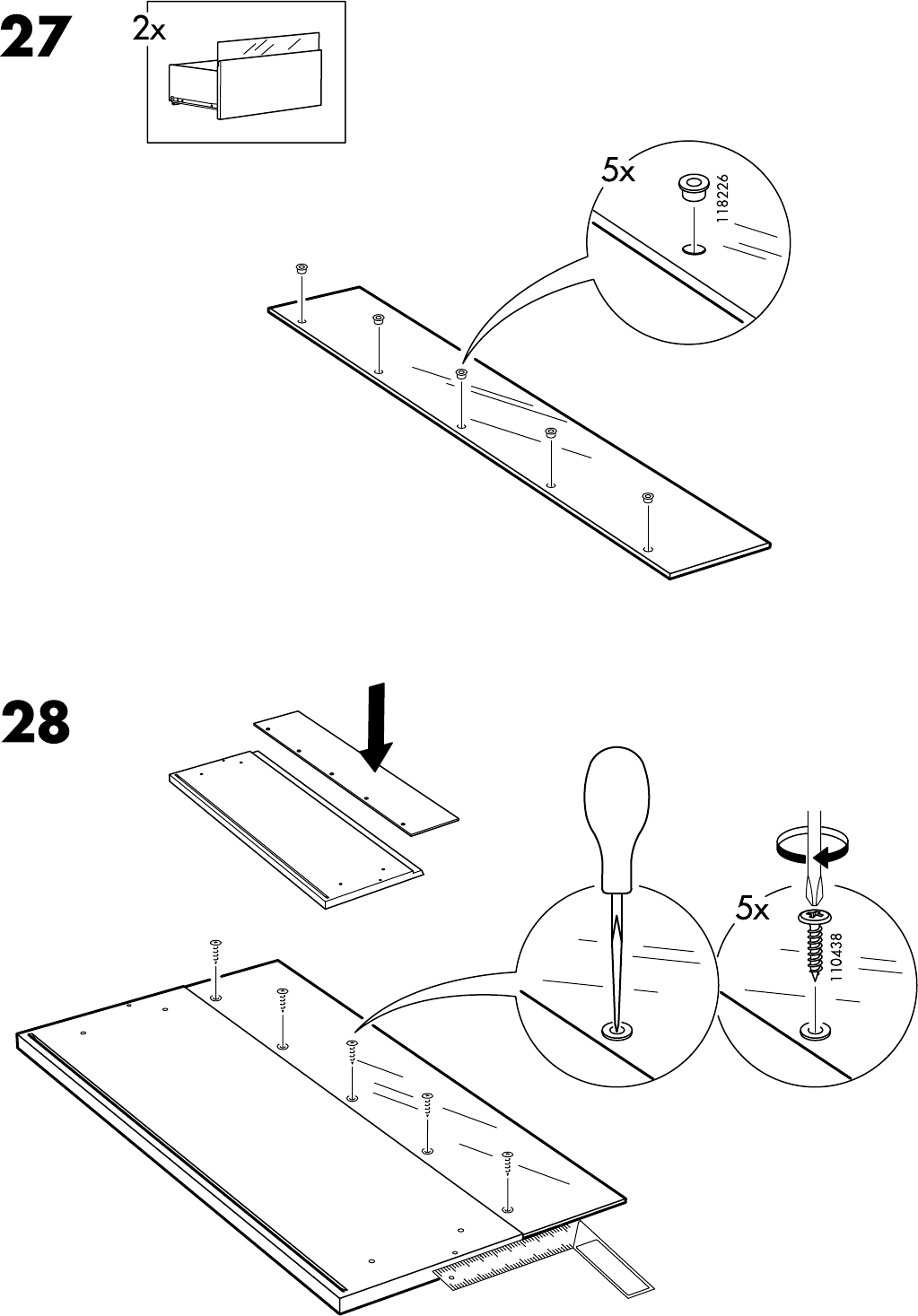 27

2x

5x

118226

28

5x

110438