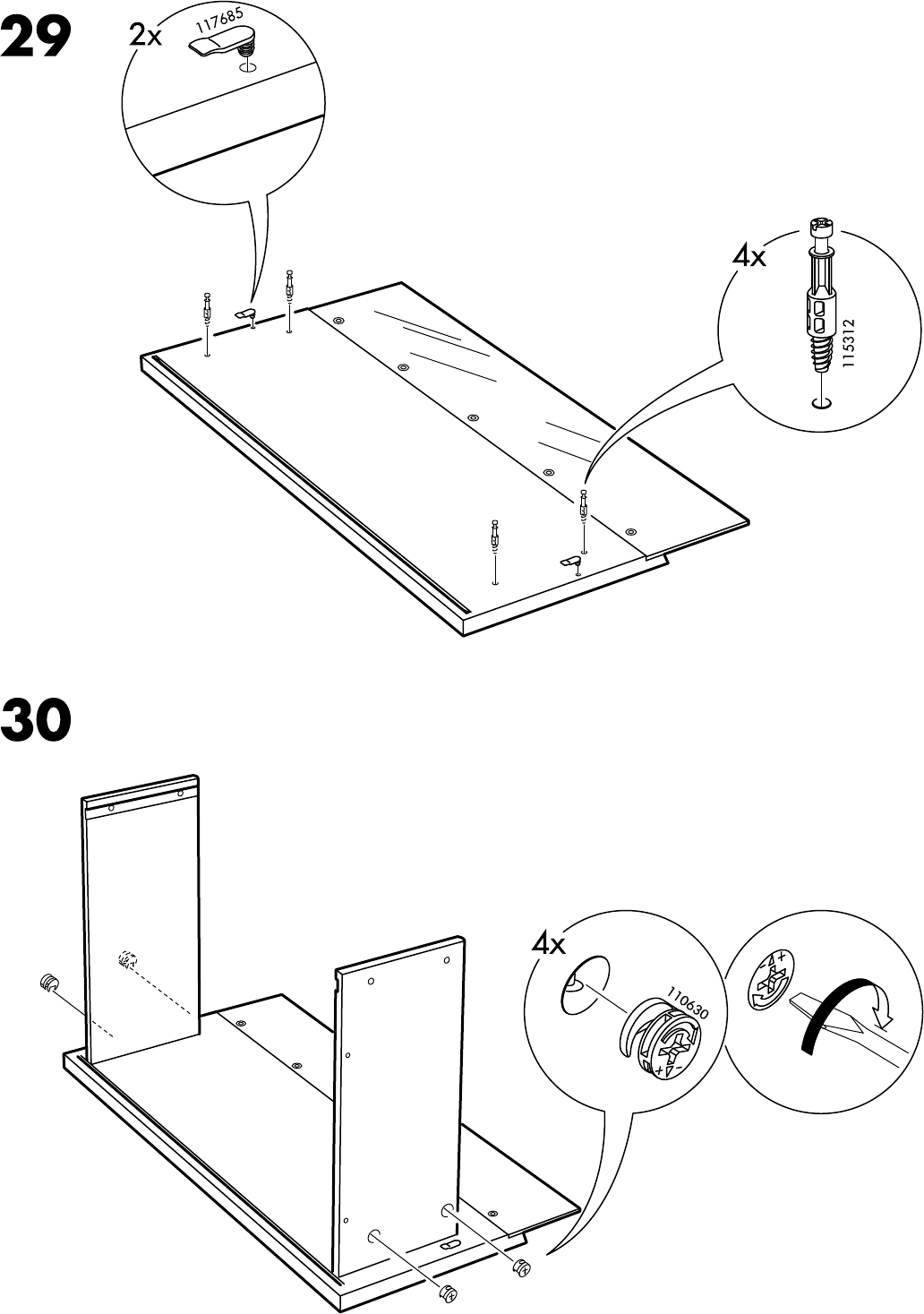 29

2x

117685

4x

115312

30

4x

110630