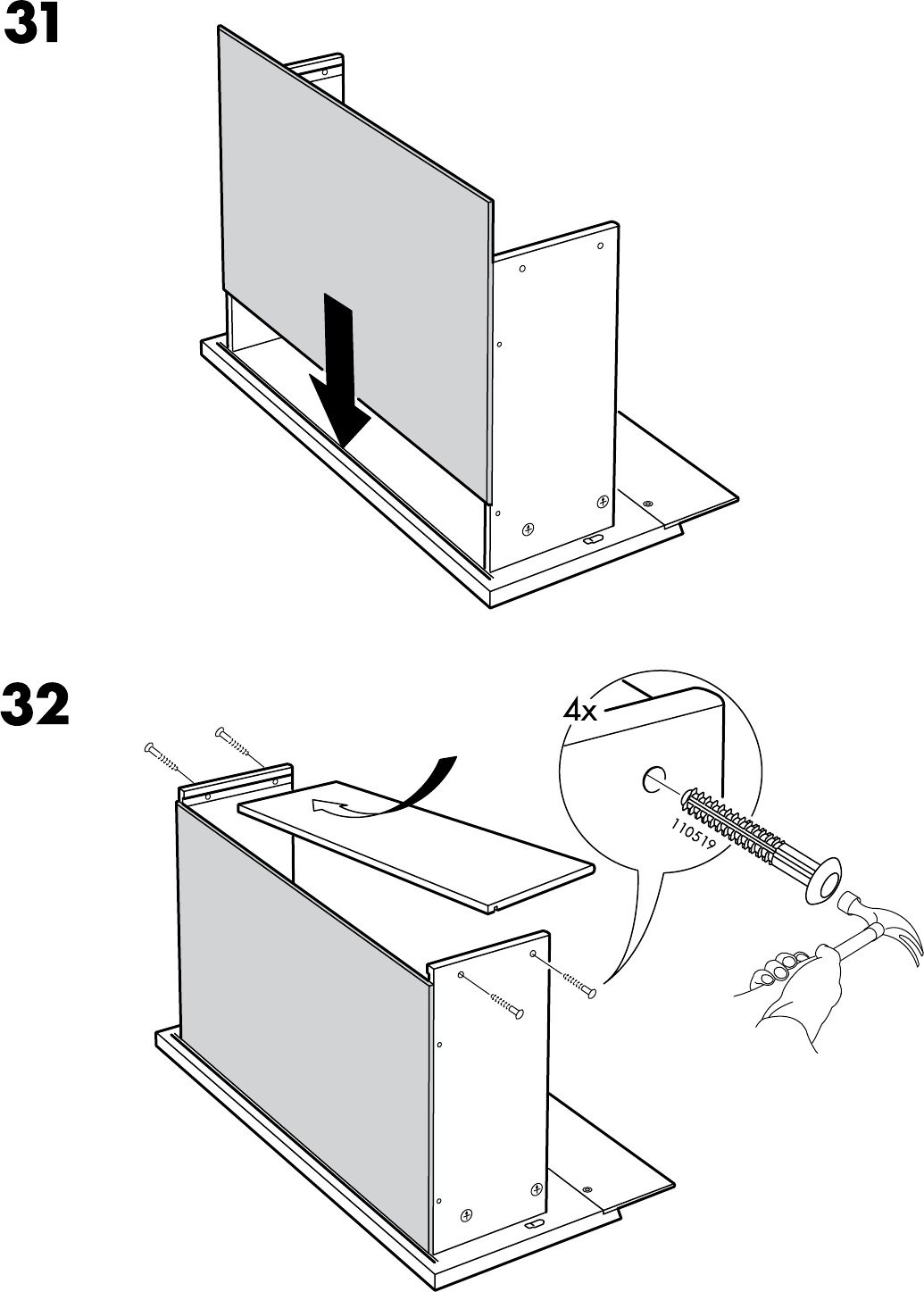 31

32

4x

110519