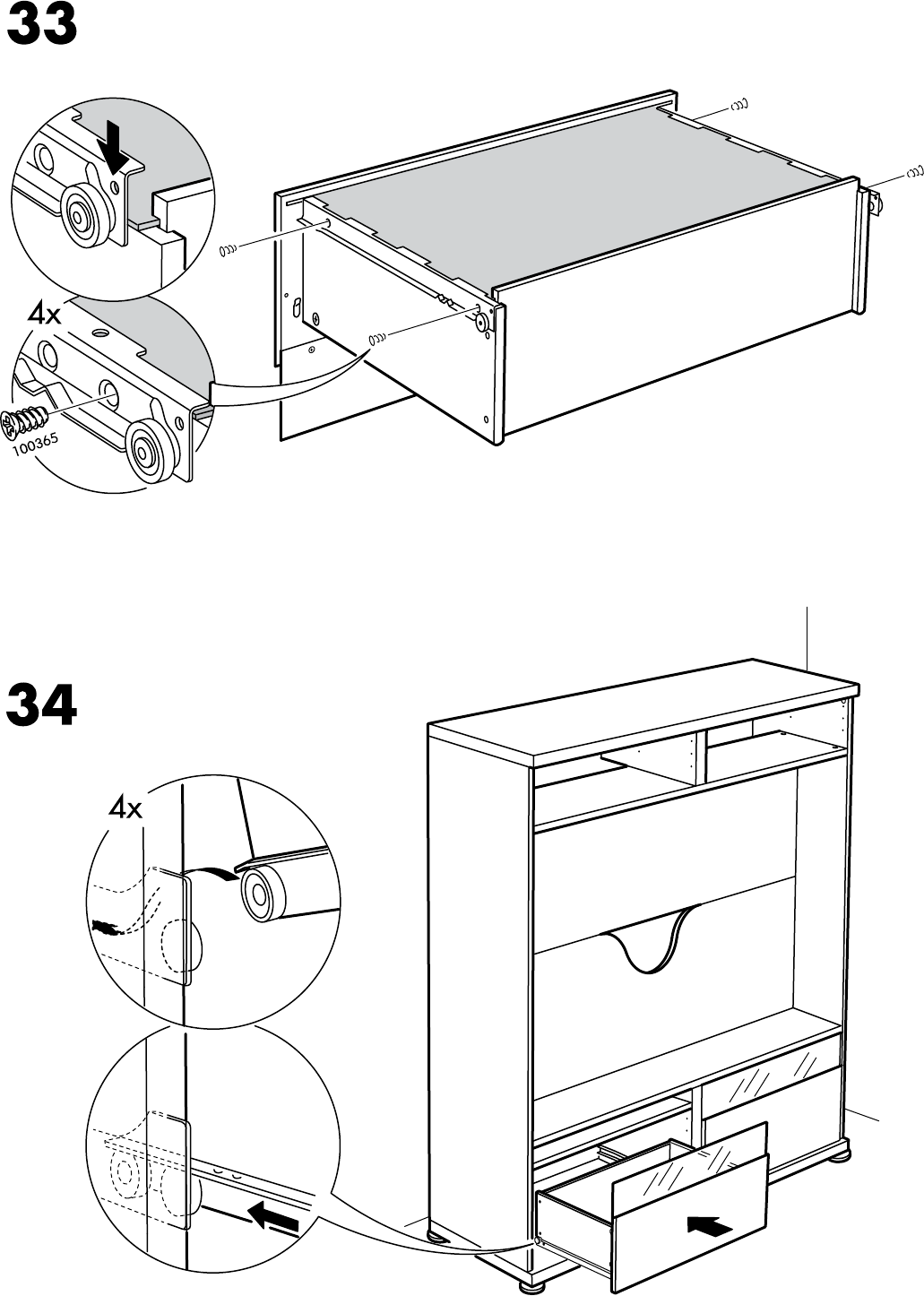 33

4x

100365

34

4x