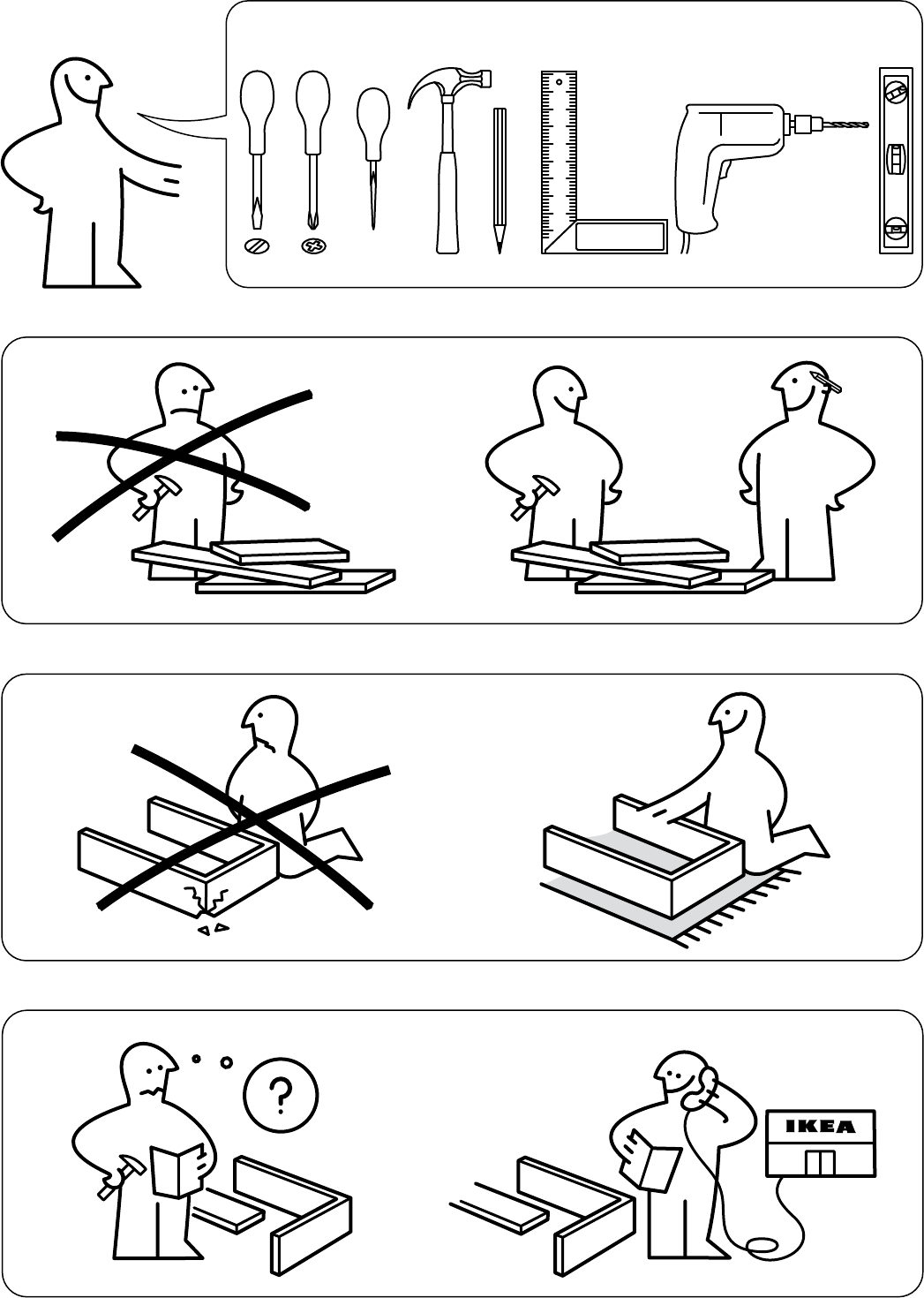 ?

IKEA